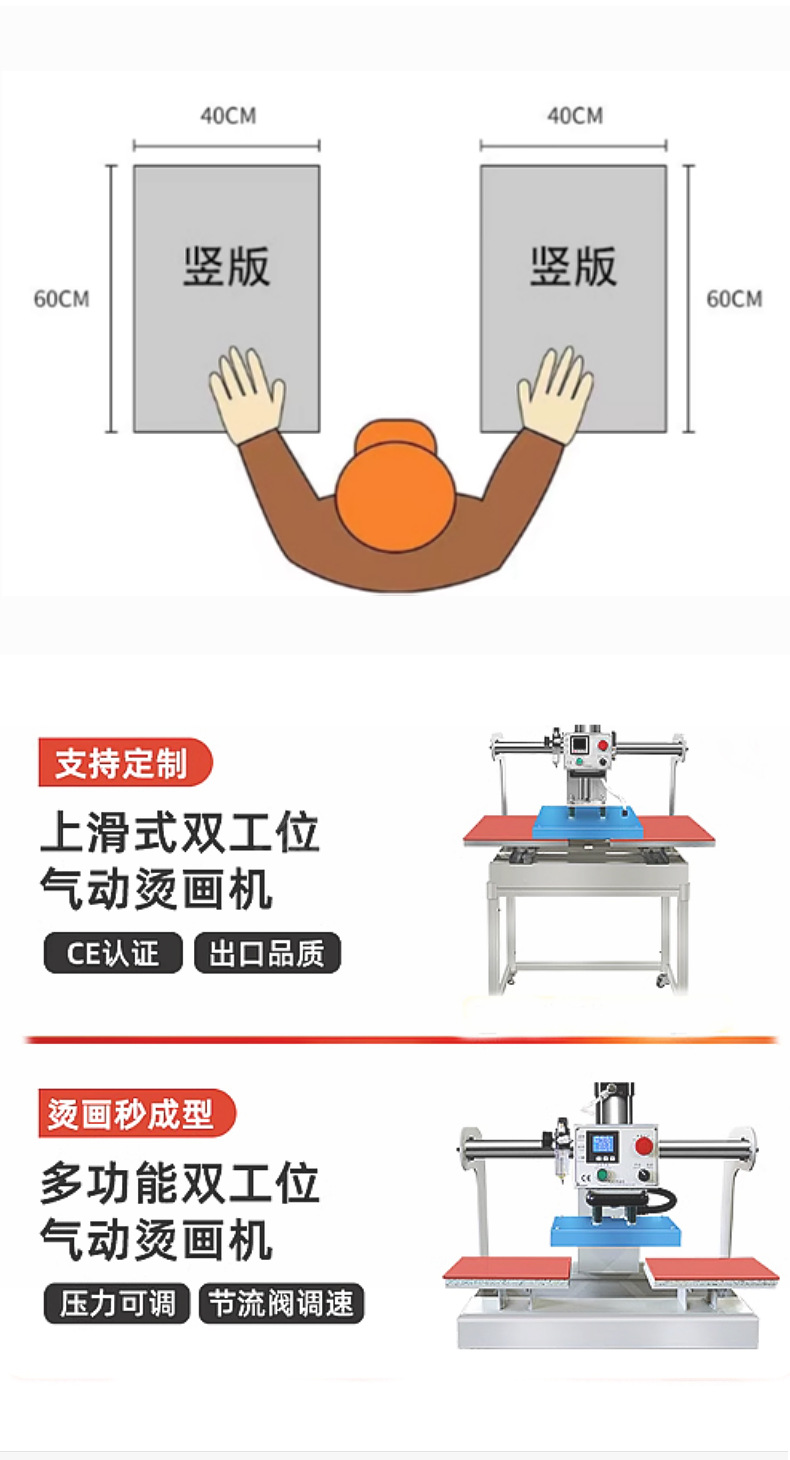 40CM

40CM

60CM

竖版

竖版

60CM

支持定制

上滑式双工位
气动烫画机

CE认证

出口品质

烫画秒成型

多功能双工位
气动烫画机

压力可调

节流阀调速