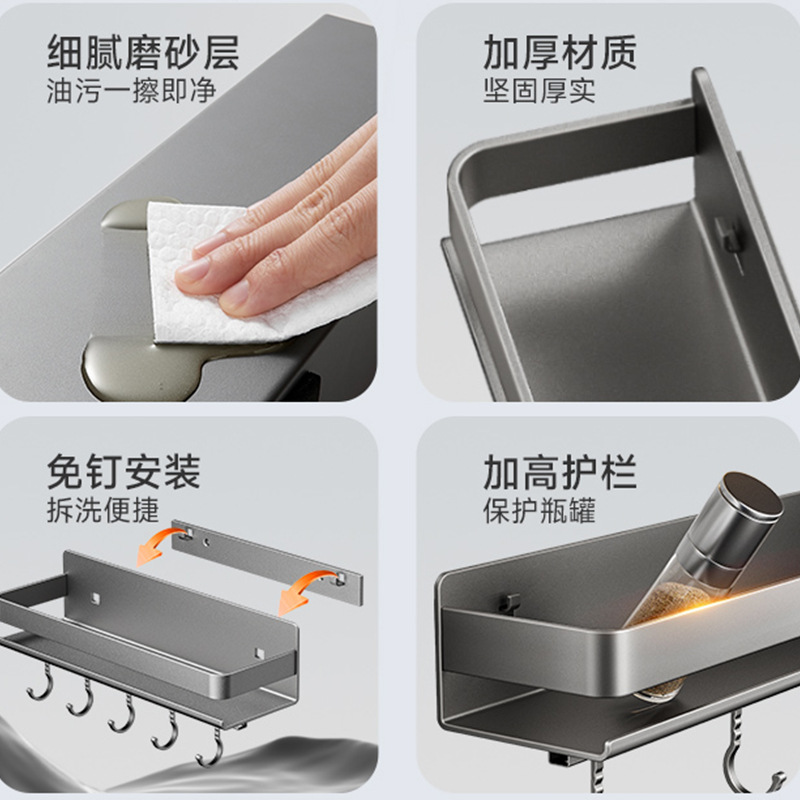 细腻磨砂层
油污一擦即净

加厚材质
坚固厚实

免钉安装
拆洗便捷

加高护栏
保护瓶罐