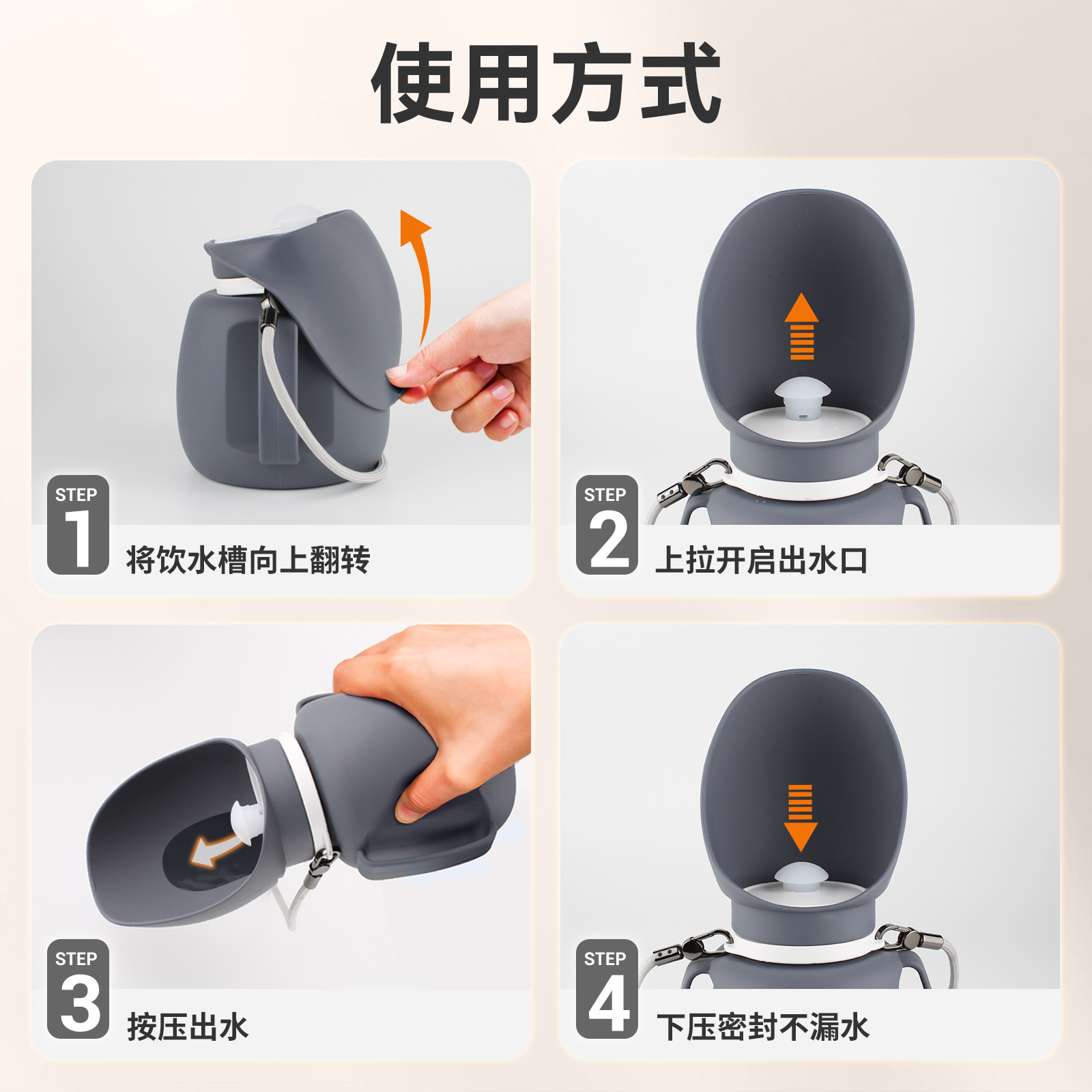 使用方式

STEP
1
将饮水槽向上翻转

STEP
2
上拉开启出水口

STEP
3
按压出水

STEP
4
下压密封不漏水