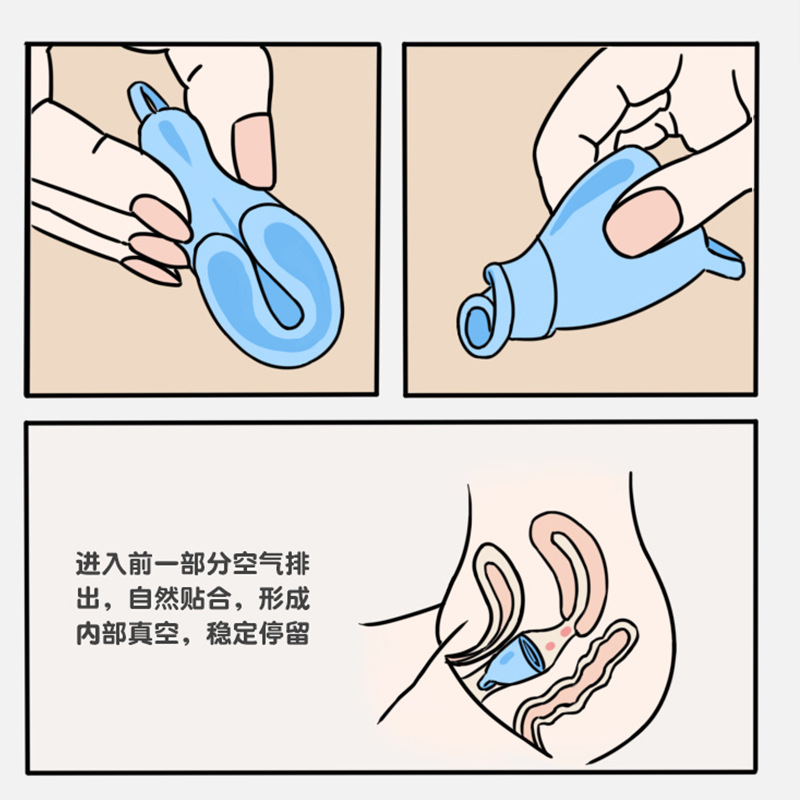 进入前一部分空气排出，自然贴合，形成内部真空，稳定停留