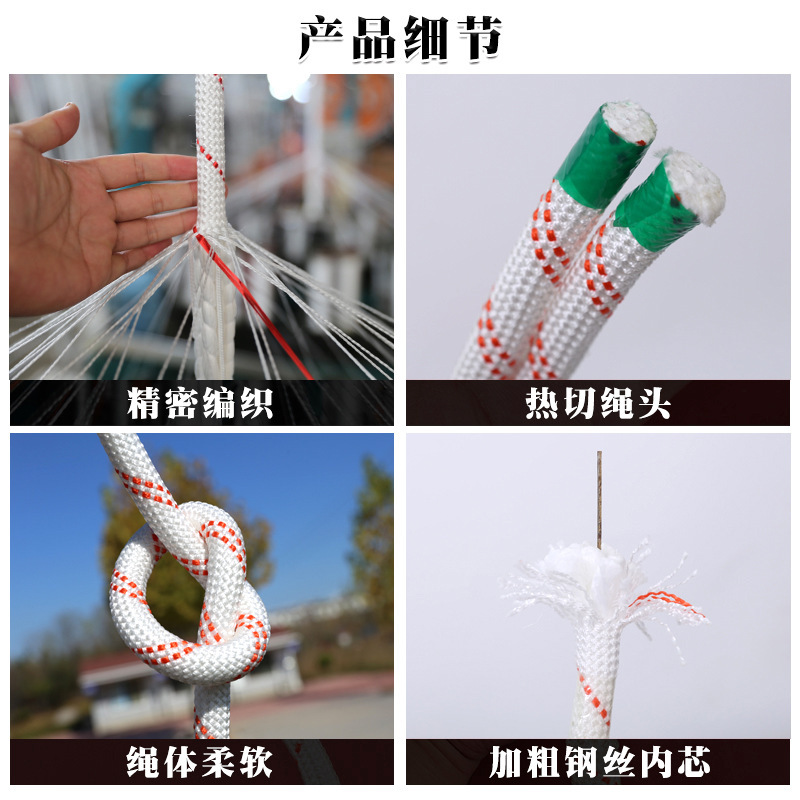 产品细节

精密编织

热切绳头

绳体柔软

加粗钢丝内芯