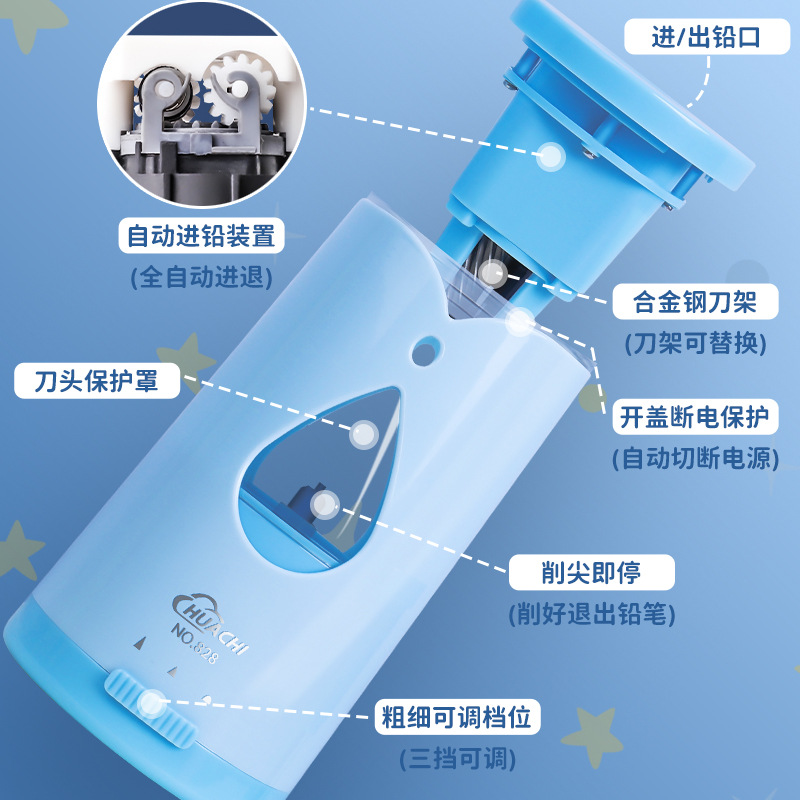 进/出铅口

自动进铅装置
(全自动进退)

合金钢刀架
(刀架可替换)

刀头保护罩

开盖断电保护
(自动切断电源)

削尖即停
(削好退出铅笔)

HUACHI
NO.828

粗细可调档位
(三挡可调)