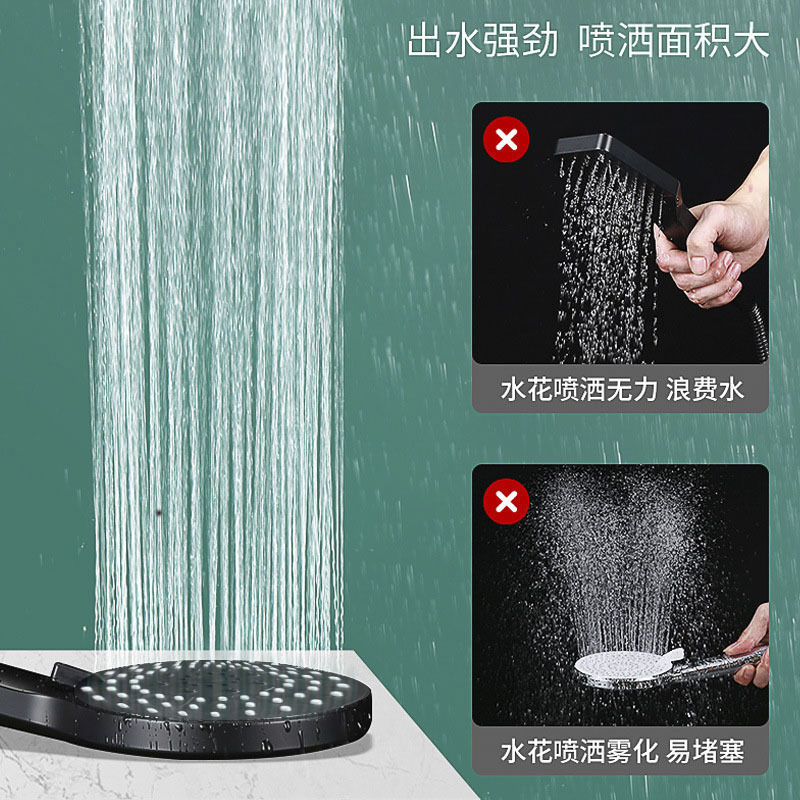 出水强劲 喷洒面积大

水花喷洒无力 浪费水

水花喷洒雾化 易堵塞