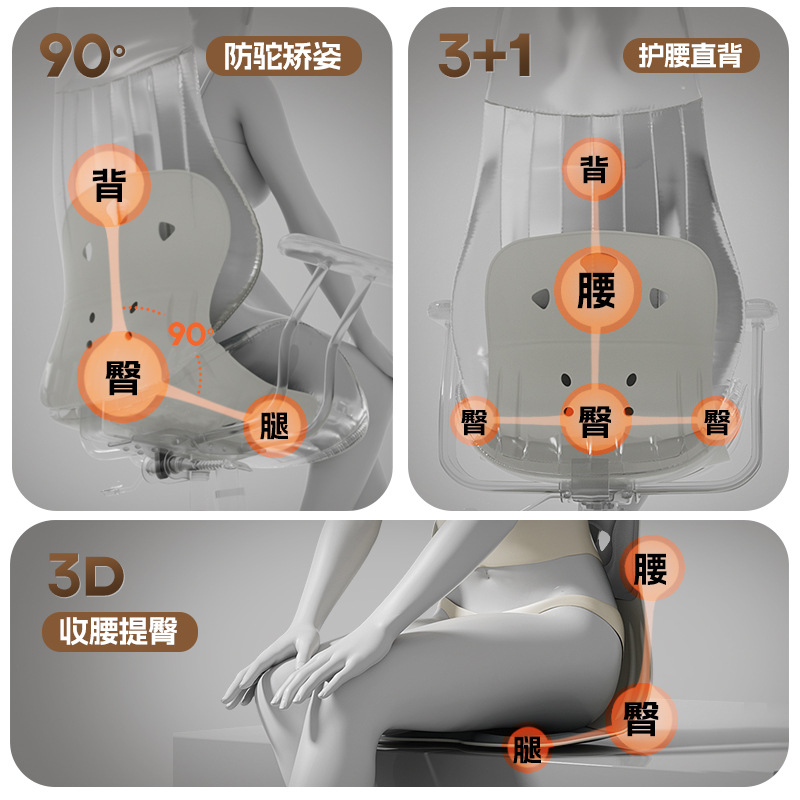 90°
防驼矫姿
背
90°
臀
腿

3+1
护腰直背
背
腰
臀
臀
臀

3D
收腰提臀
腰
臀
腿