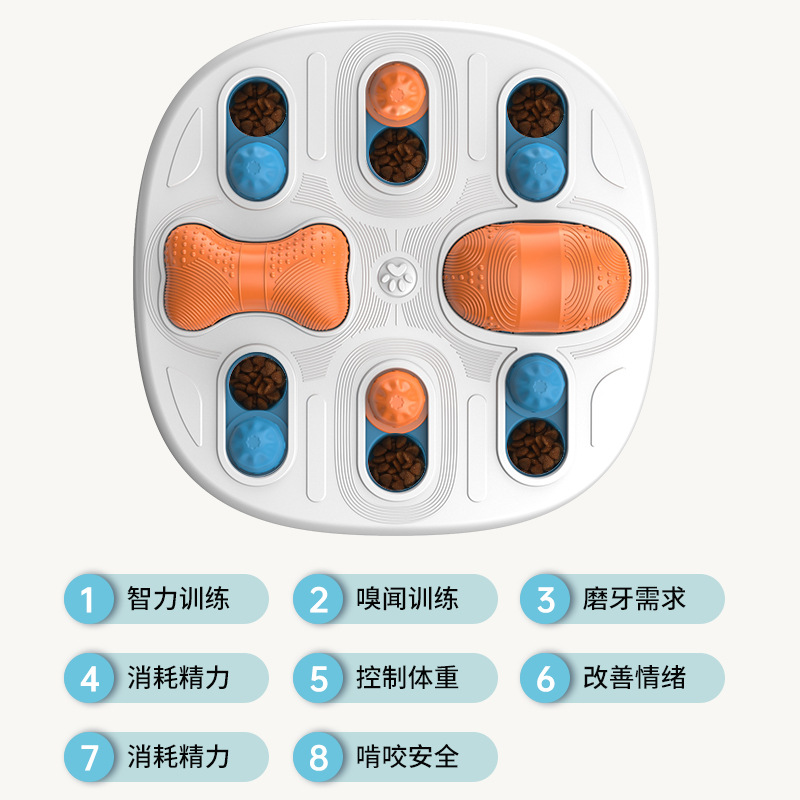 1 智力训练

2 嗅闻训练

3 磨牙需求

4 消耗精力

5 控制体重

6 改善情绪

7 消耗精力

8 啃咬安全