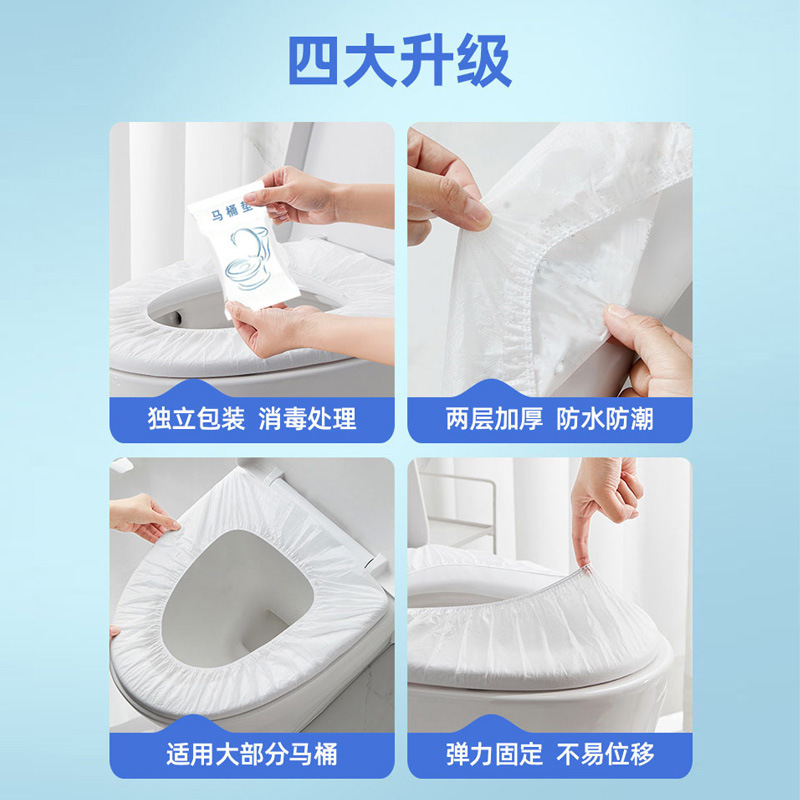 四大升级

马桶垫

独立包装 消毒处理

两层加厚 防水防潮

适用大部分马桶

弹力固定 不易位移