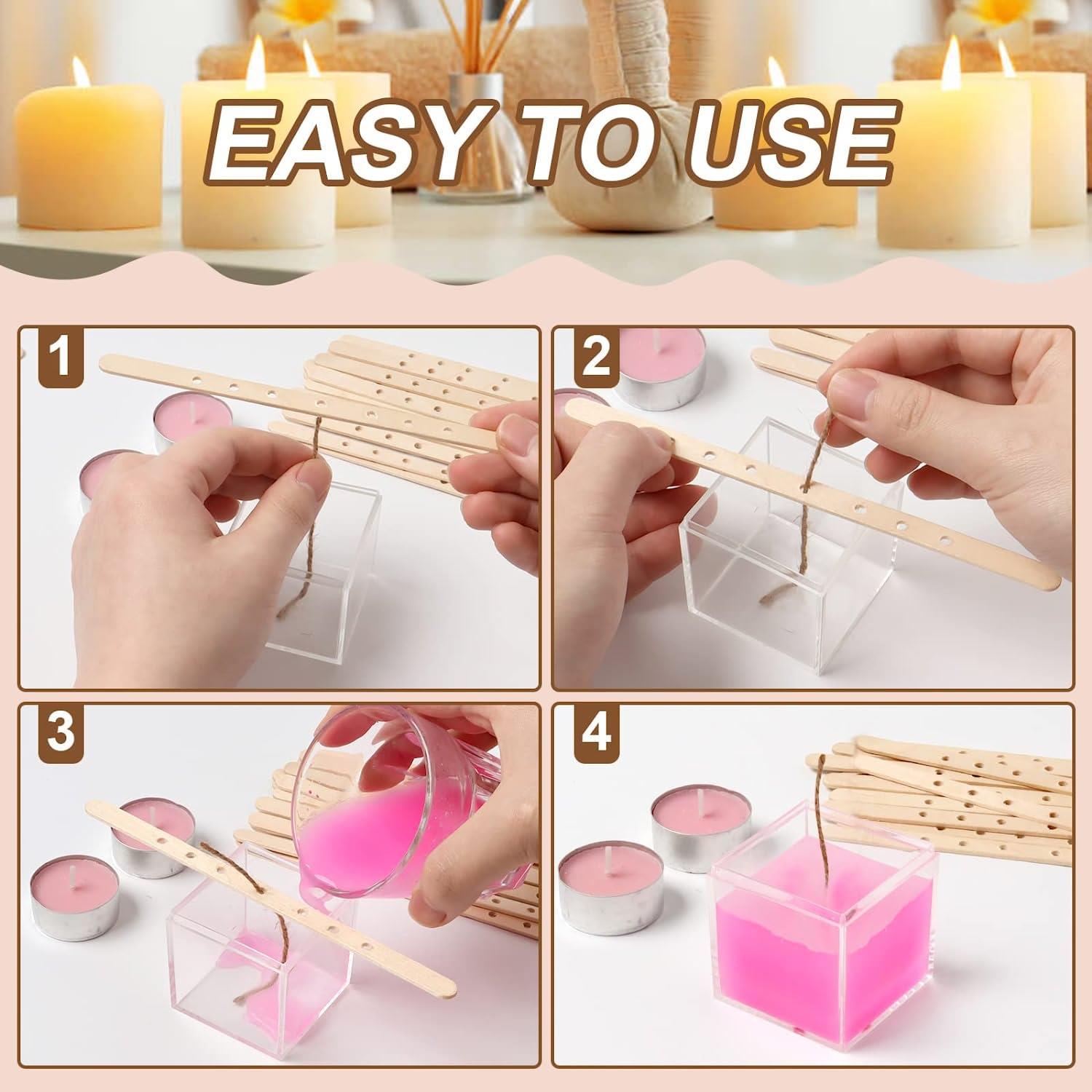 EASY TO USE

1

2

3

4