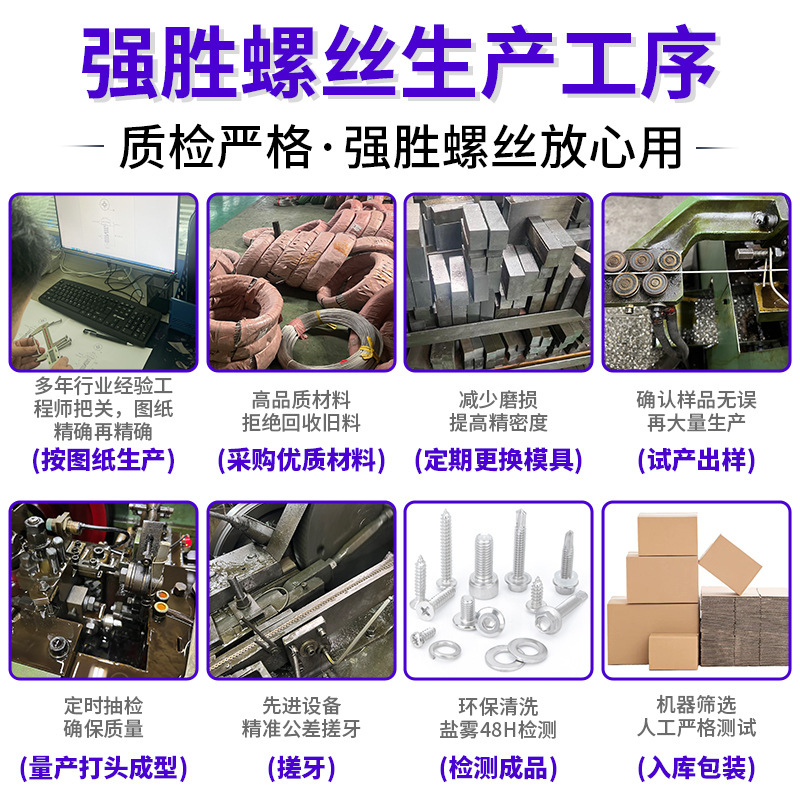 强胜螺丝生产工序

质检严格·强胜螺丝放心用

多年行业经验工程师把关，图纸精确再精确
(按图纸生产)

高品质材料
拒绝回收旧料
(采购优质材料)

减少磨损
提高精密度
(定期更换模具)

确认样品无误
再大量生产
(试产出样)

定时抽检
确保质量
(量产打头成型)

先进设备
精准公差搓牙
(搓牙)

环保清洗
盐雾48H检测
(检测成品)

机器筛选
人工严格测试
(入库包装)