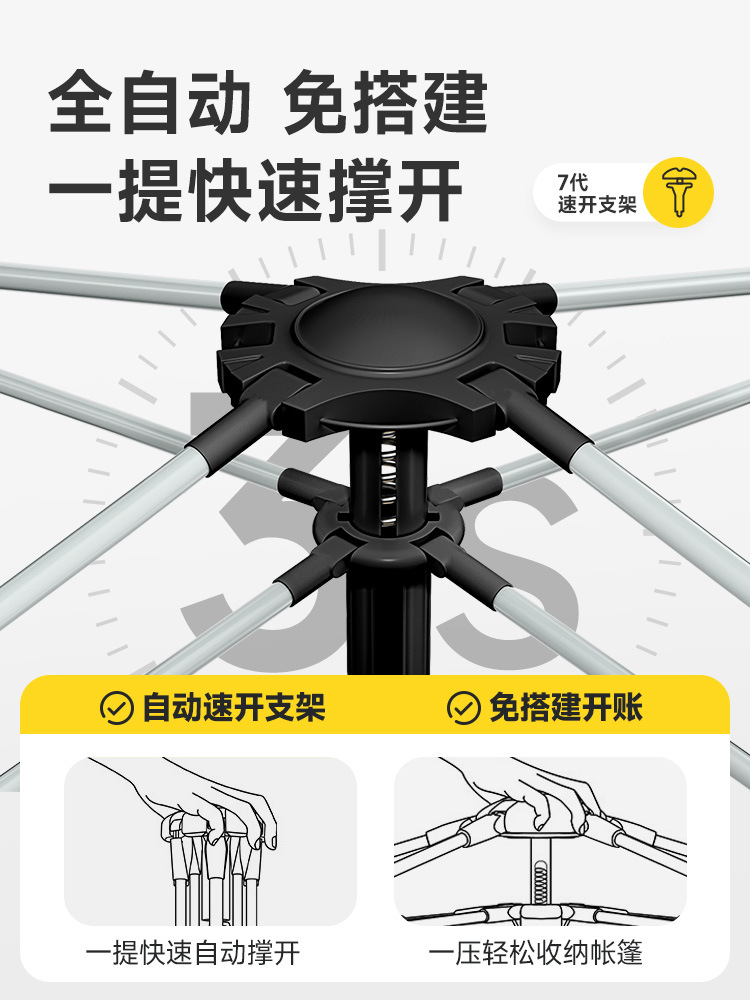 全自动 免搭建
一提快速撑开

7代
速开支架

5S

自动速开支架

免搭建开账

一提快速自动撑开

一压轻松收纳帐篷