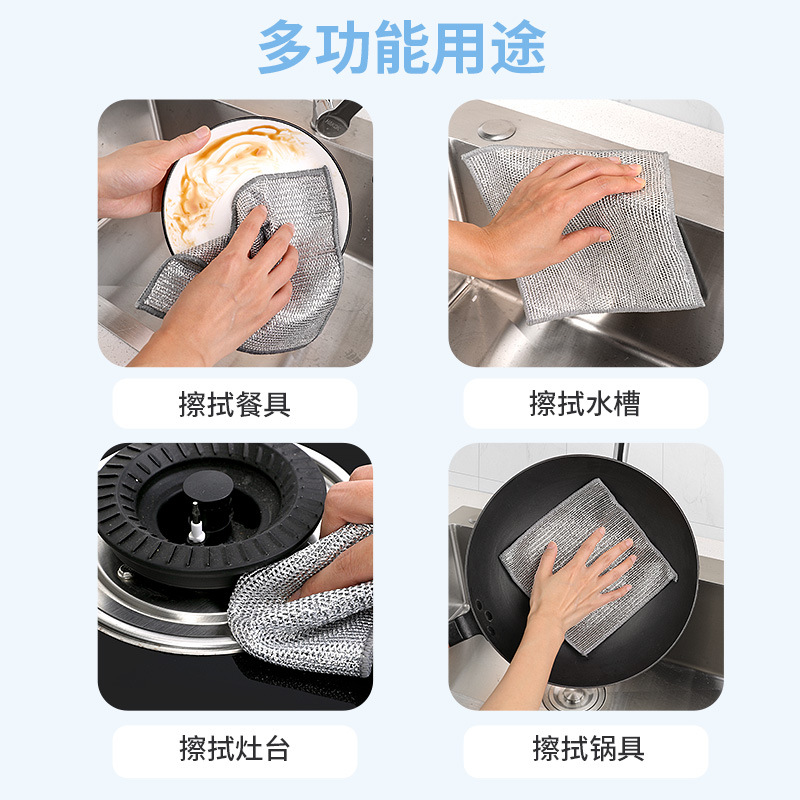 多功能用途

擦拭餐具

擦拭水槽

擦拭灶台

擦拭锅具