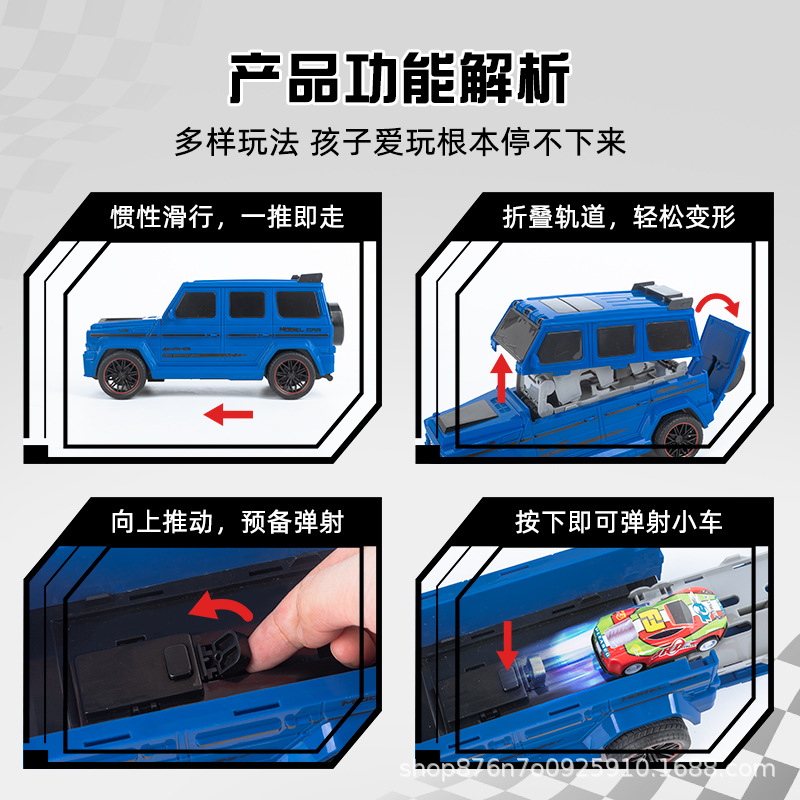 产品功能解析

多样玩法 孩子爱玩根本停不下来

惯性滑行，一推即走

MODEL CAR

折叠轨道，轻松变形

向上推动，预备弹射

按下即可弹射小车

shop876n7o0925910.1688.com