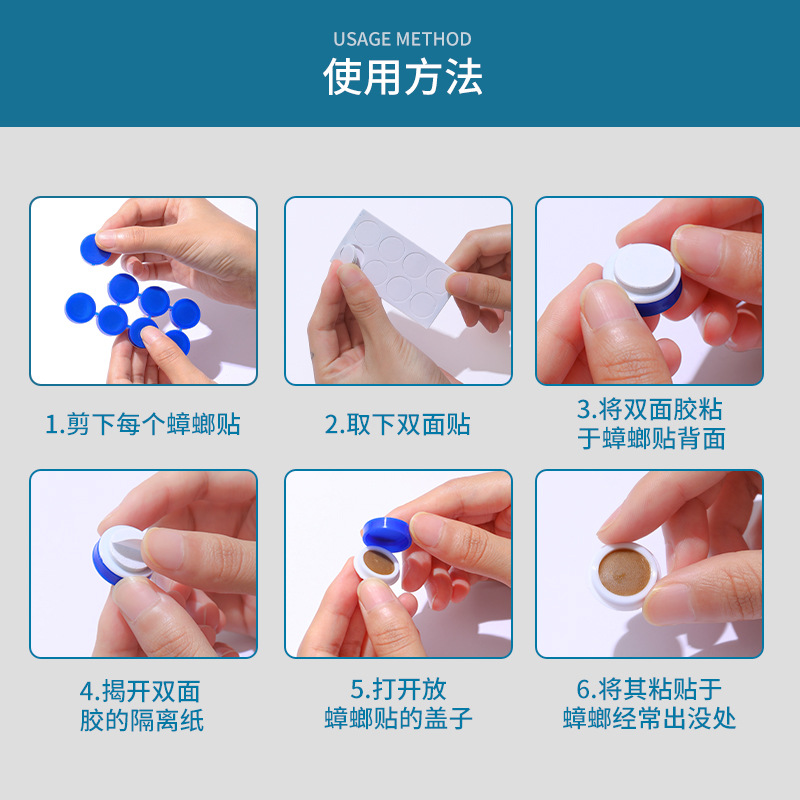 USAGE METHOD
使用方法

1.剪下每个蟑螂贴

2.取下双面贴

3.将双面胶粘于蟑螂贴背面

4.揭开双面胶的隔离纸

5.打开放蟑螂贴的盖子

6.将其粘贴于蟑螂经常出没处