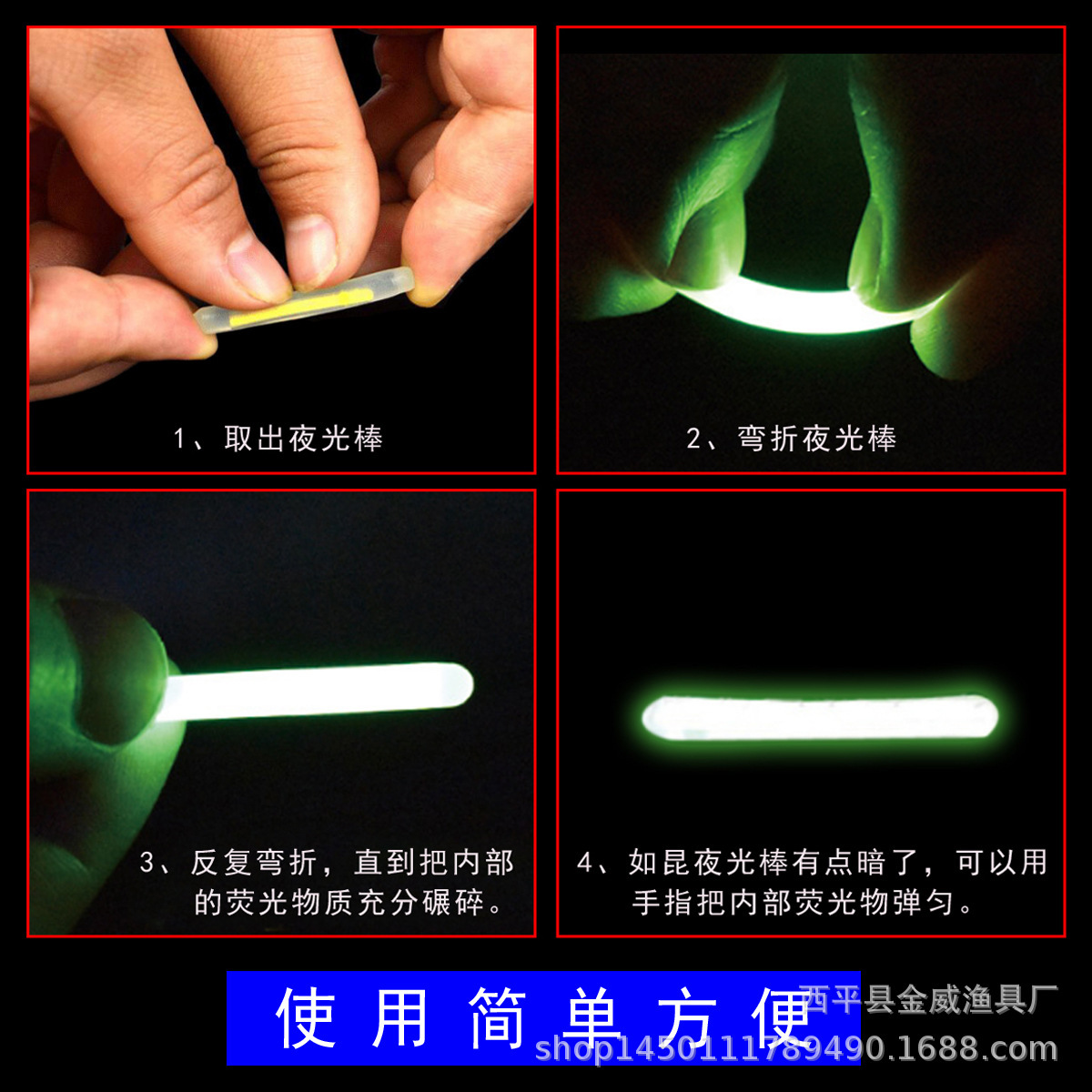 1、取出夜光棒

2、弯折夜光棒

3、反复弯折，直到把内部的荧光物质充分碾碎。

4、如昆夜光棒有点暗了，可以用手指把内部荧光物弹匀。

使用简单方便

西平县金威渔具厂
shop1430111789490.1688.com