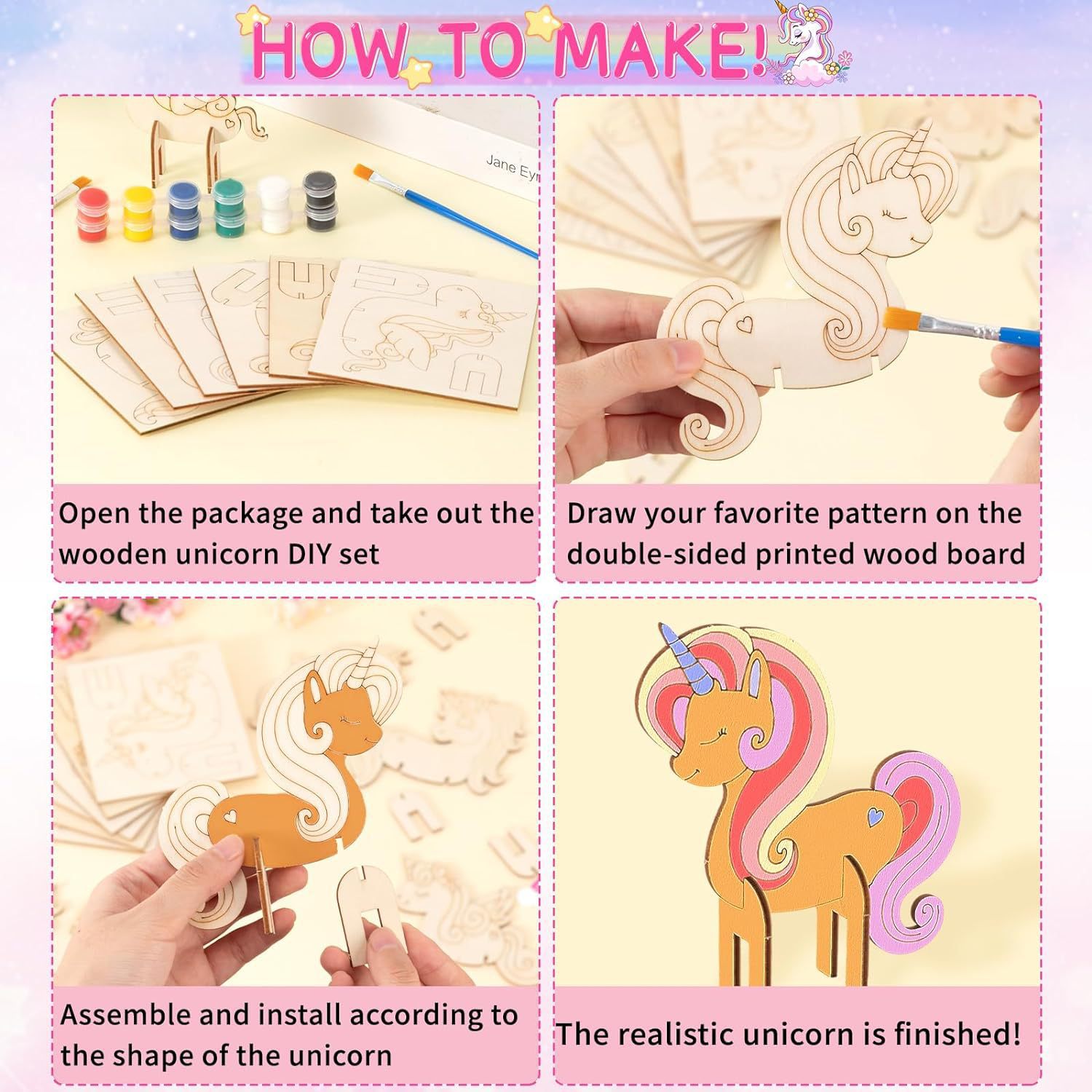 HOW TO MAKE!

Jane Ey

Open the package and take out the wooden unicorn DIY set

Draw your favorite pattern on the double-sided printed wood board

Assemble and install according to the shape of the unicorn

The realistic unicorn is finished!