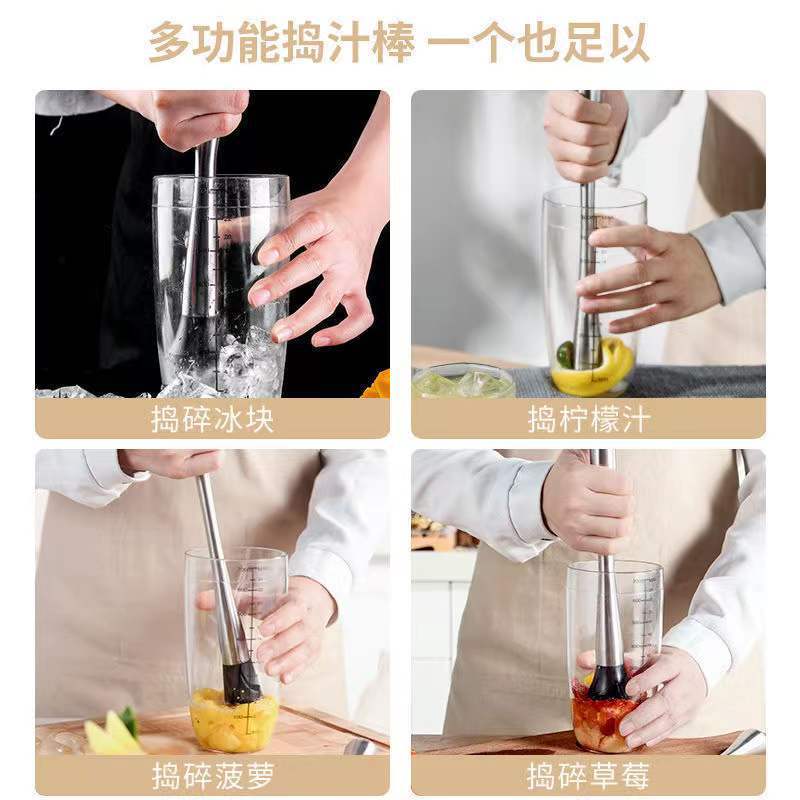 多功能捣汁棒 一个也足以

捣碎冰块

捣柠檬汁

捣碎菠萝

捣碎草莓