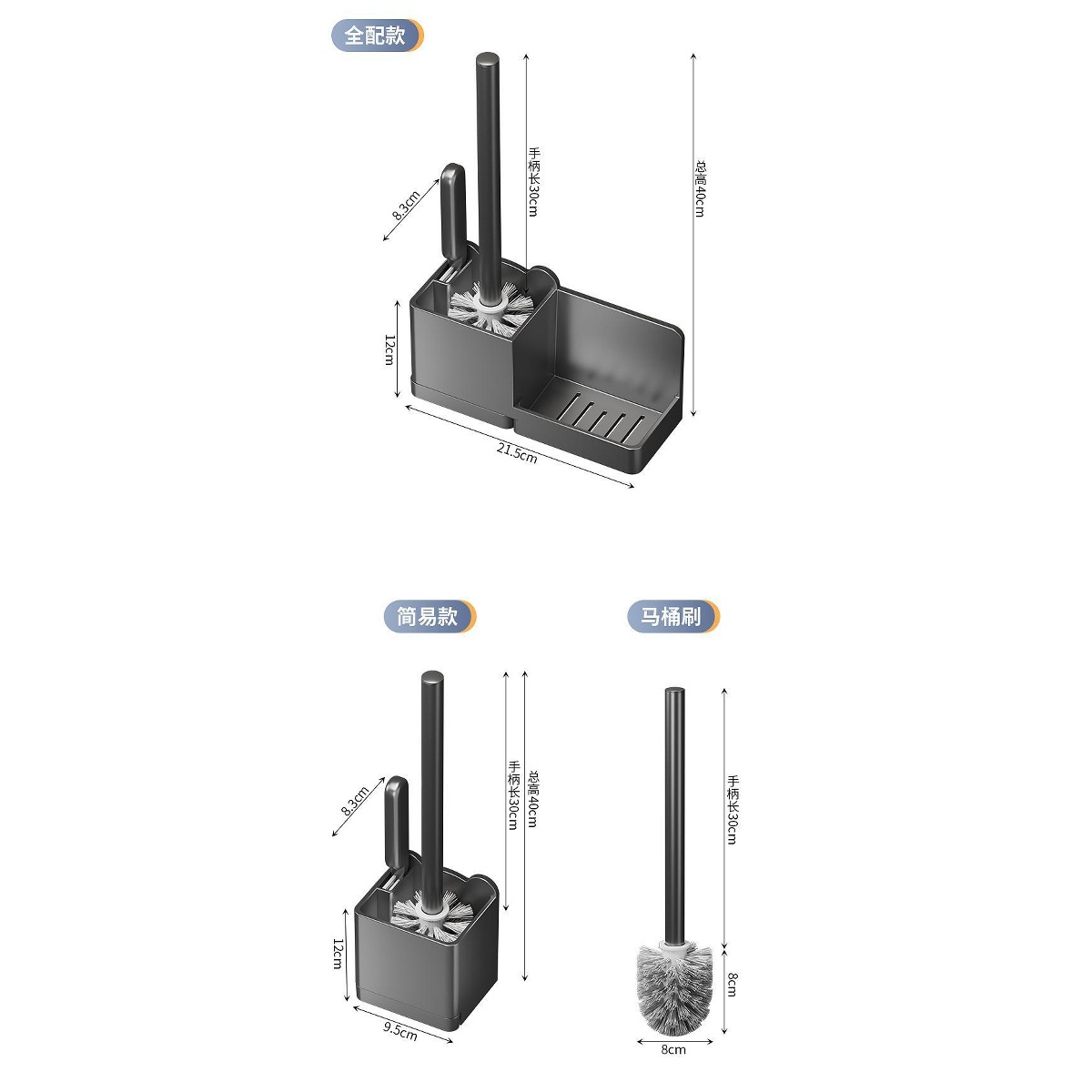 全配款

8.3cm

手柄长30cm

总高40cm

12cm

21.5cm

简易款

8.3cm

手柄长30cm

总高40cm

12cm

9.5cm

马桶刷

手柄长30cm

8cm

8cm