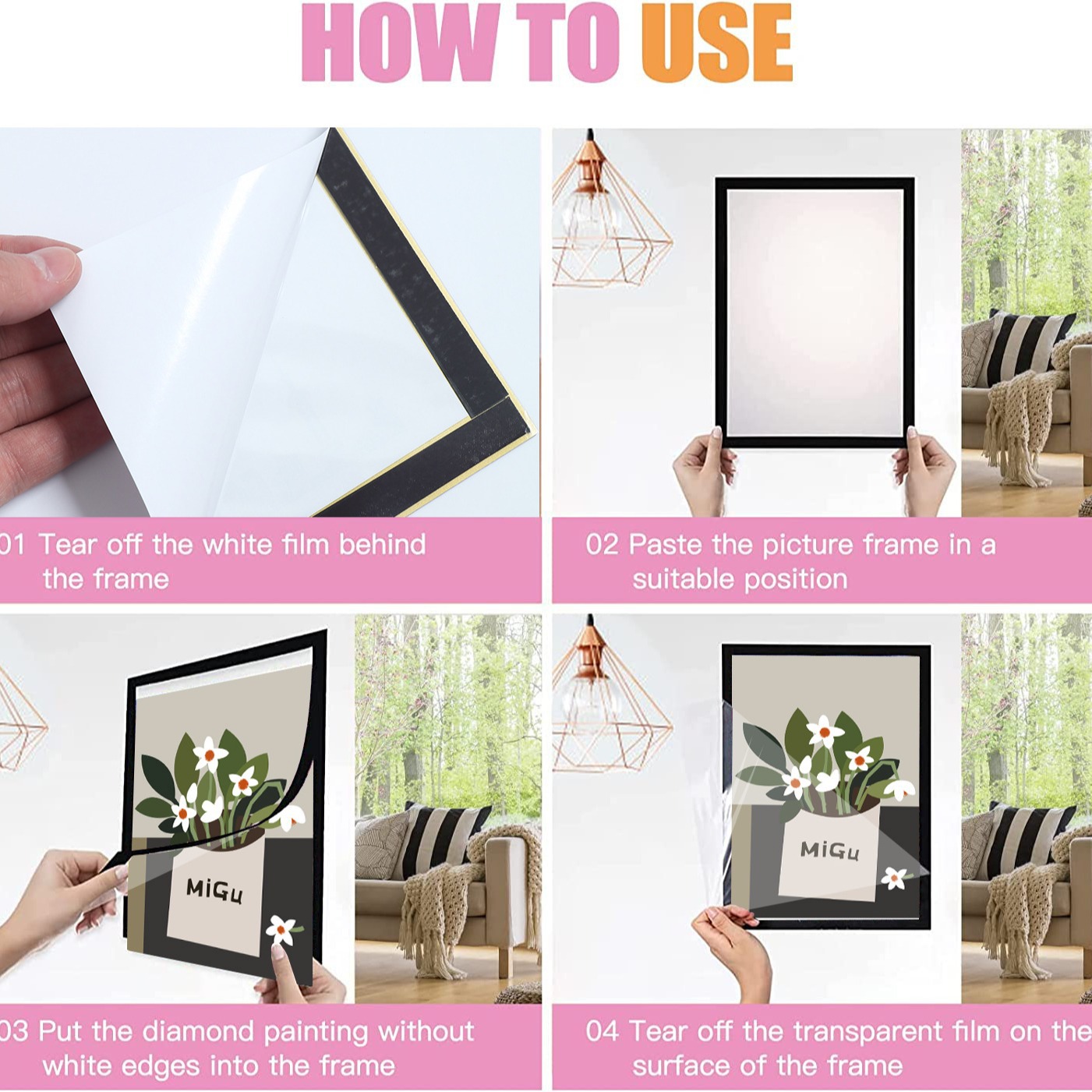 HOW TO USE

01 Tear off the white film behind the frame

02 Paste the picture frame in a suitable position

MiGu

03 Put the diamond painting without white edges into the frame

MiGu

04 Tear off the transparent film on the surface of the frame