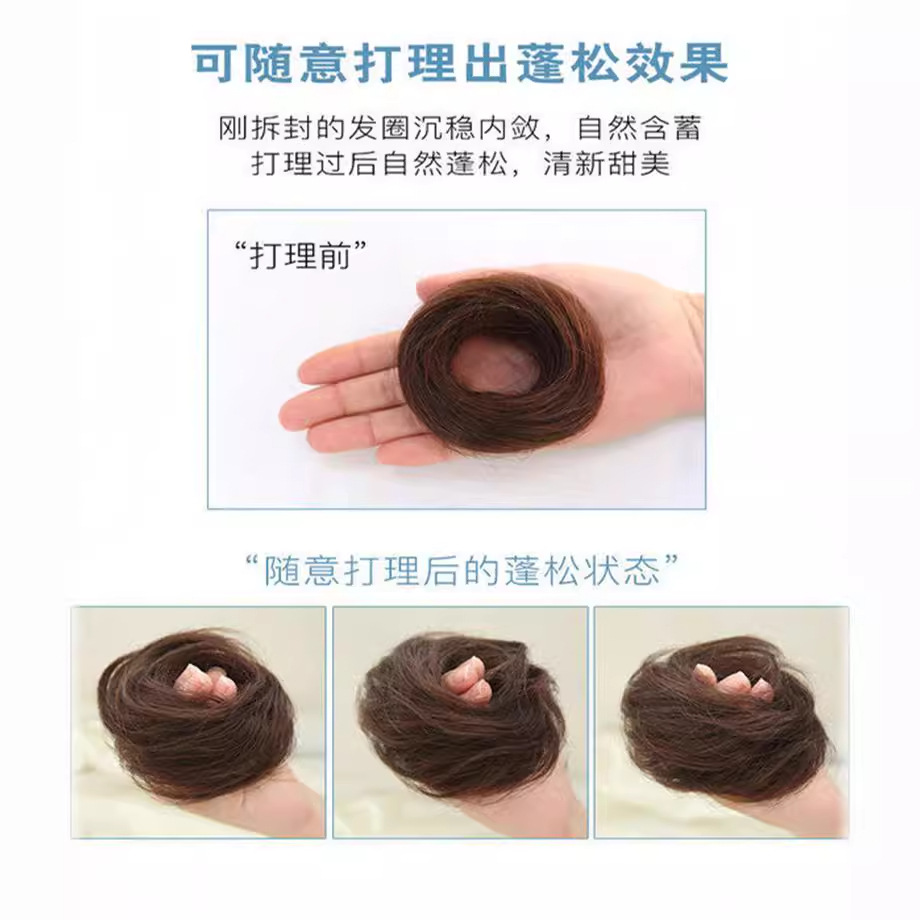 可随意打理出蓬松效果

刚拆封的发圈沉稳内敛，自然含蓄
打理过后自然蓬松，清新甜美

“打理前”

“随意打理后的蓬松状态”