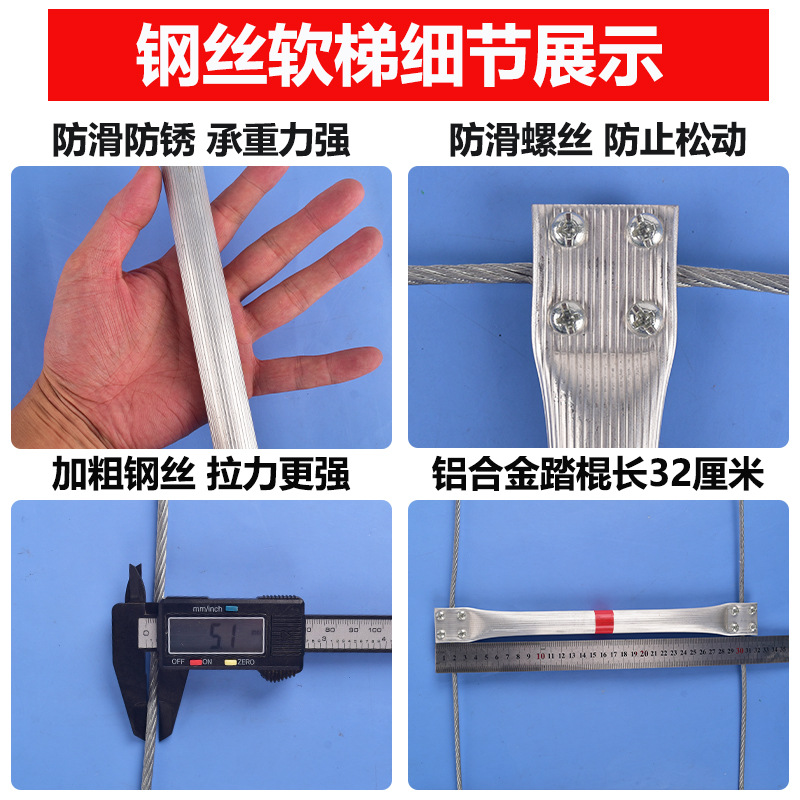 钢丝软梯细节展示

防滑防锈 承重力强

防滑螺丝 防止松动

加粗钢丝 拉力更强

铝合金踏棍长32厘米

mm/inch

5.1

OFF ON ZERO

80 90 100

1 2 3 4 5 6 7 8 9 10 11 12 13 14 15 16 17 18 19 20 21 22 23 24 25 26 27 28 29 30 31 32 33 34 35