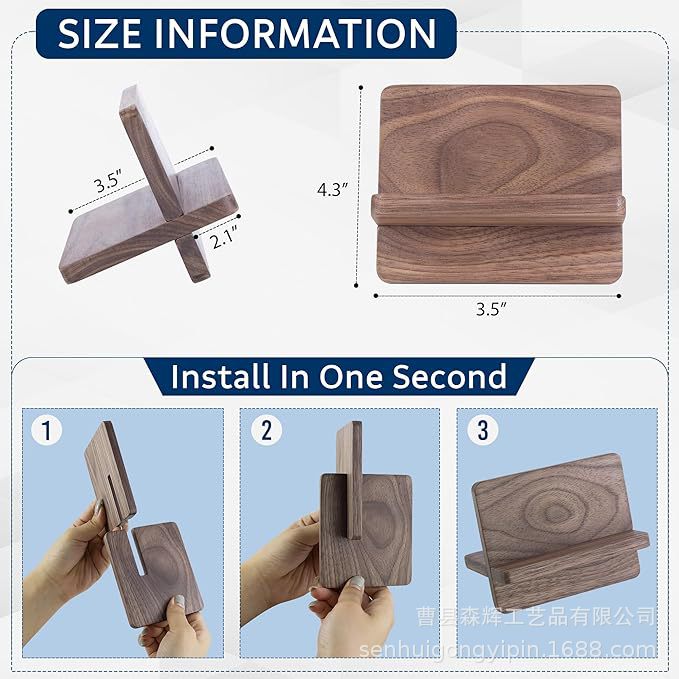 SIZE INFORMATION

3.5"

2.1"

4.3"

3.5"

Install In One Second

1

2

3

曹县森辉工艺品有限公司
senhuigongyipin.1688.com