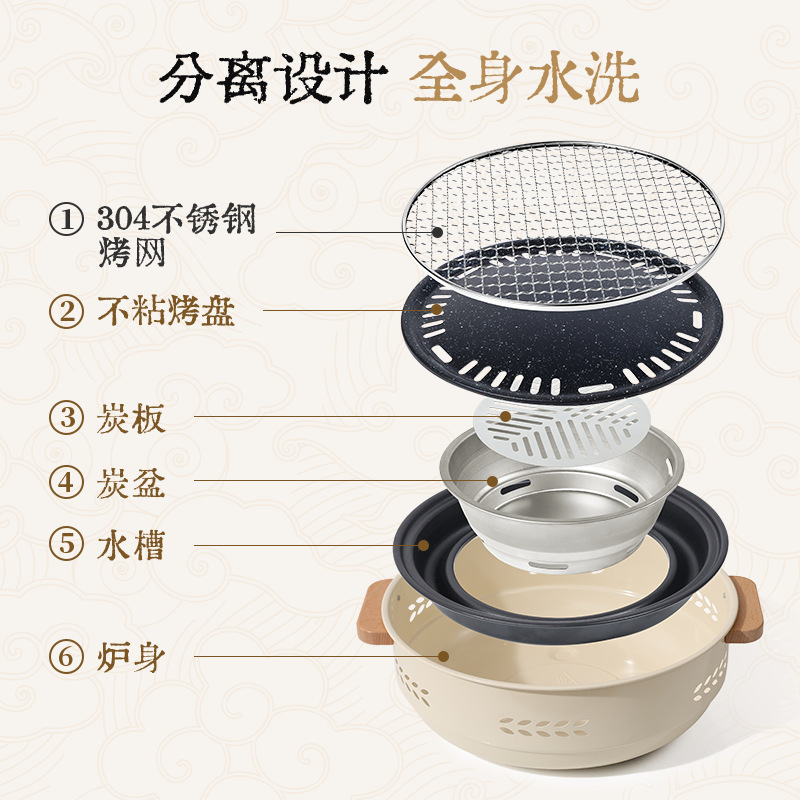 分离设计 全身水洗

① 304不锈钢烤网

② 不粘烤盘

③ 炭板

④ 炭盆

⑤ 水槽

⑥ 炉身