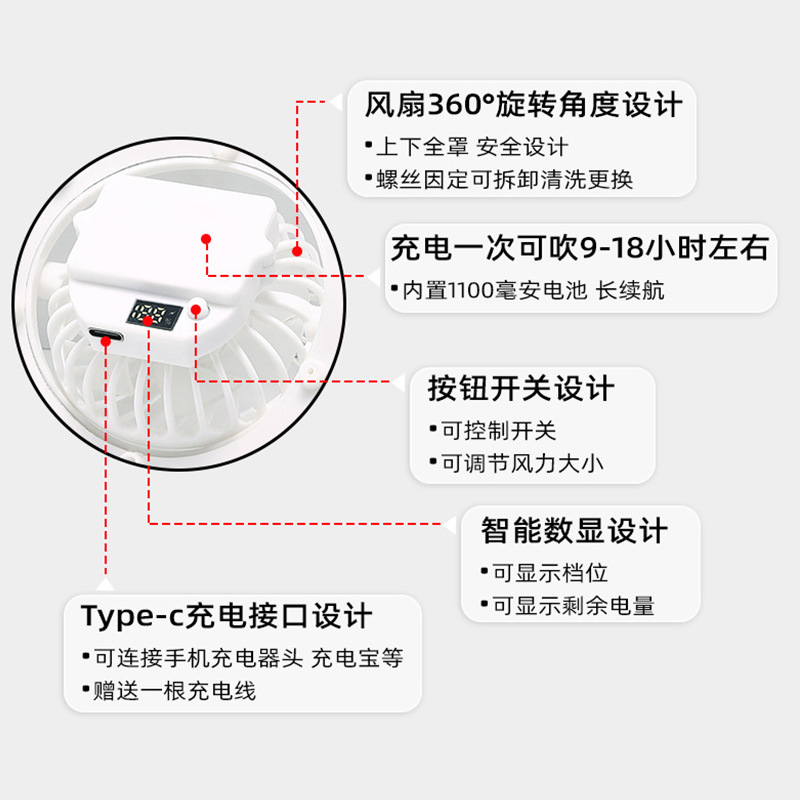 风扇360°旋转角度设计

•上下全罩 安全设计
•螺丝固定可拆卸清洗更换

充电一次可吹9-18小时左右

•内置1100毫安电池 长续航

按钮开关设计

•可控制开关
•可调节风力大小

智能数显设计

•可显示档位
•可显示剩余电量

Type-c充电接口设计

•可连接手机充电器头 充电宝等
•赠送一根充电线