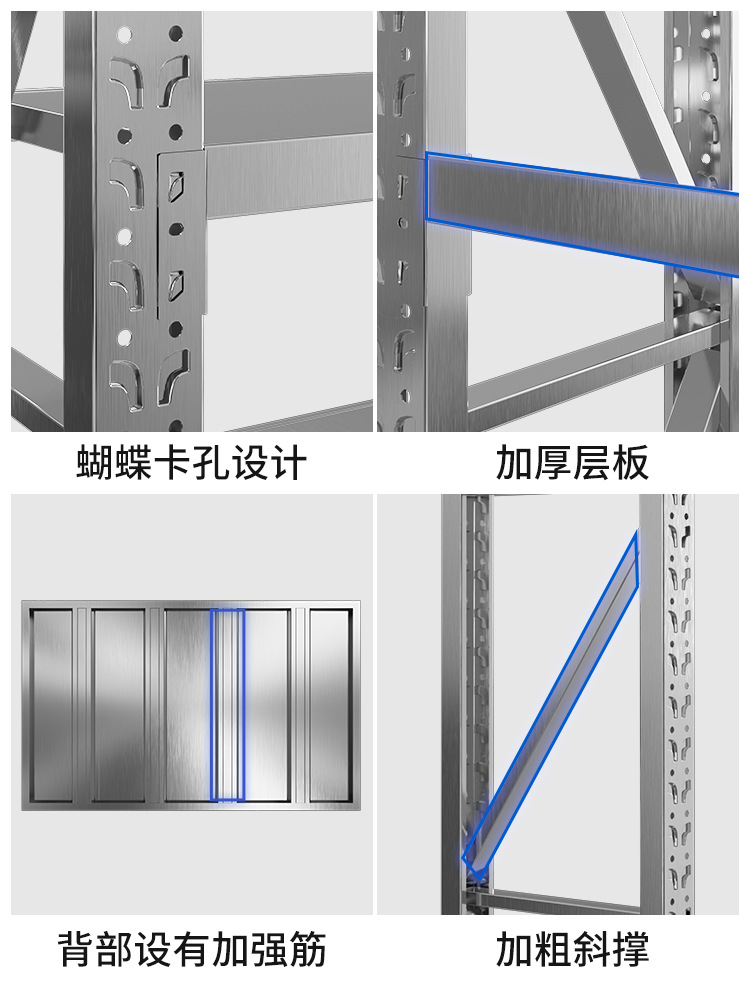 蝴蝶卡孔设计

加厚层板

背部设有加强筋

加粗斜撑