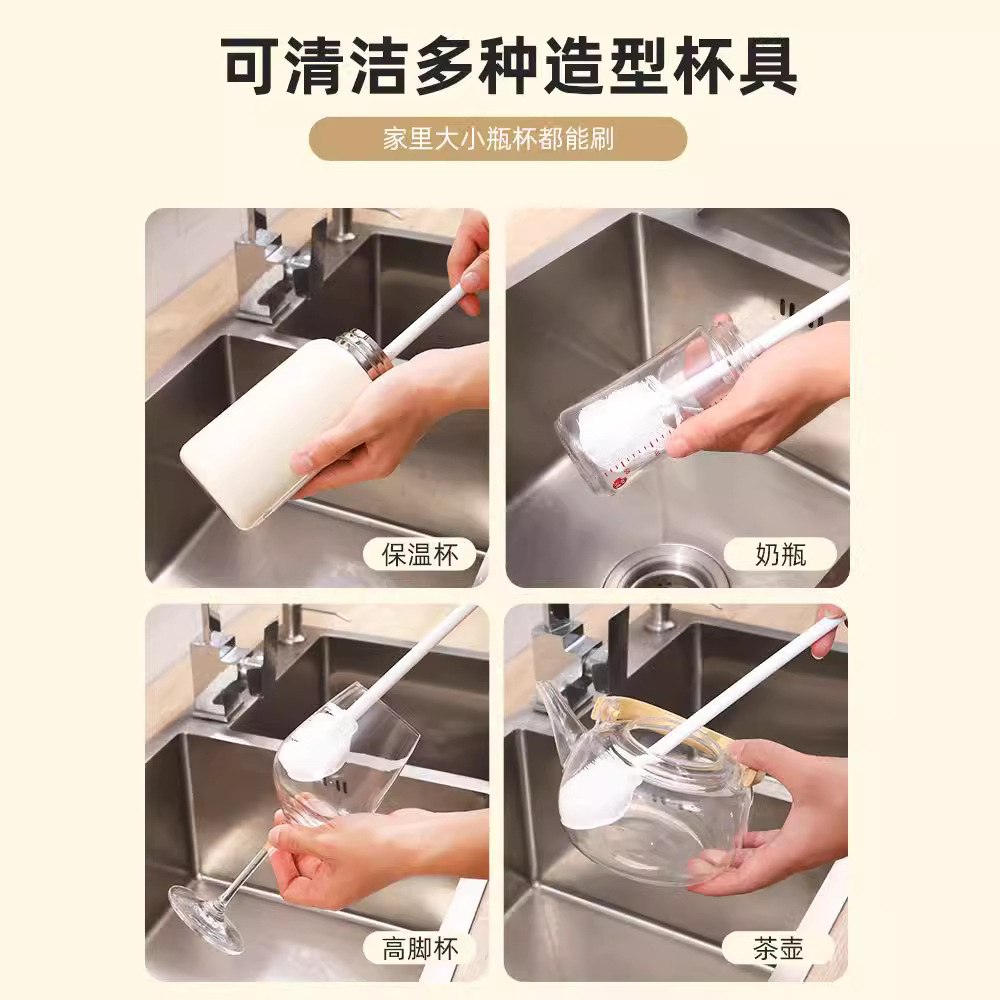 可清洁多种造型杯具

家里大小瓶杯都能刷

保温杯

奶瓶

高脚杯

茶壶