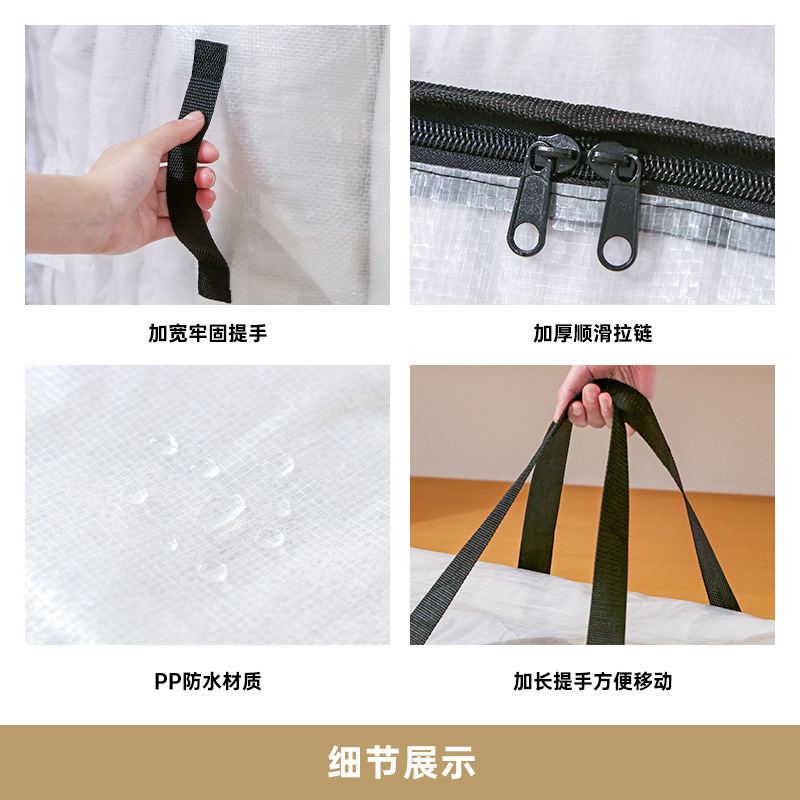 加宽牢固提手

加厚顺滑拉链

PP防水材质

加长提手方便移动

细节展示