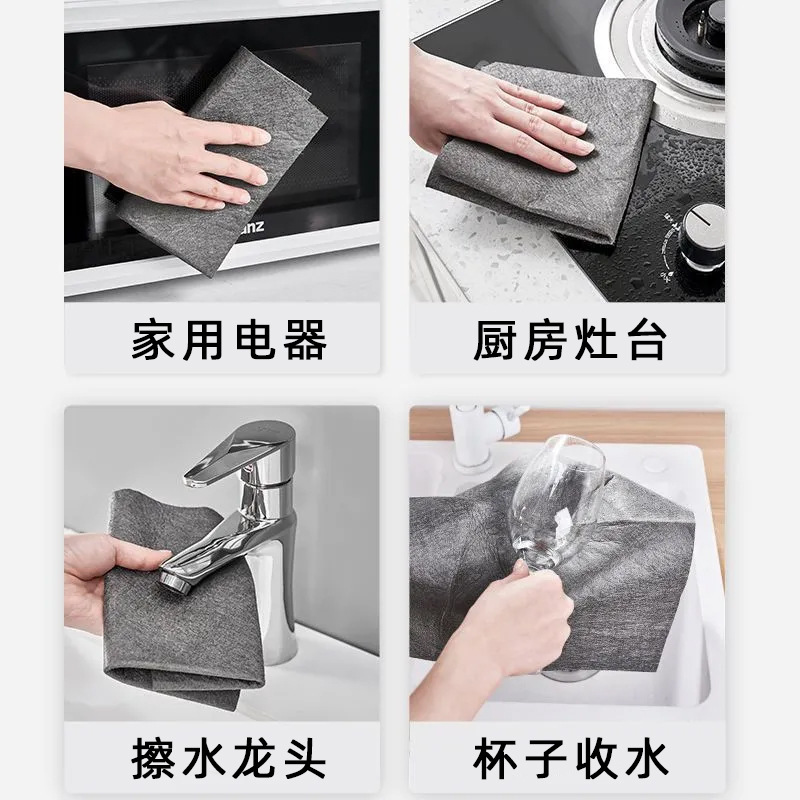 anz

家用电器

厨房灶台

擦水龙头

杯子收水