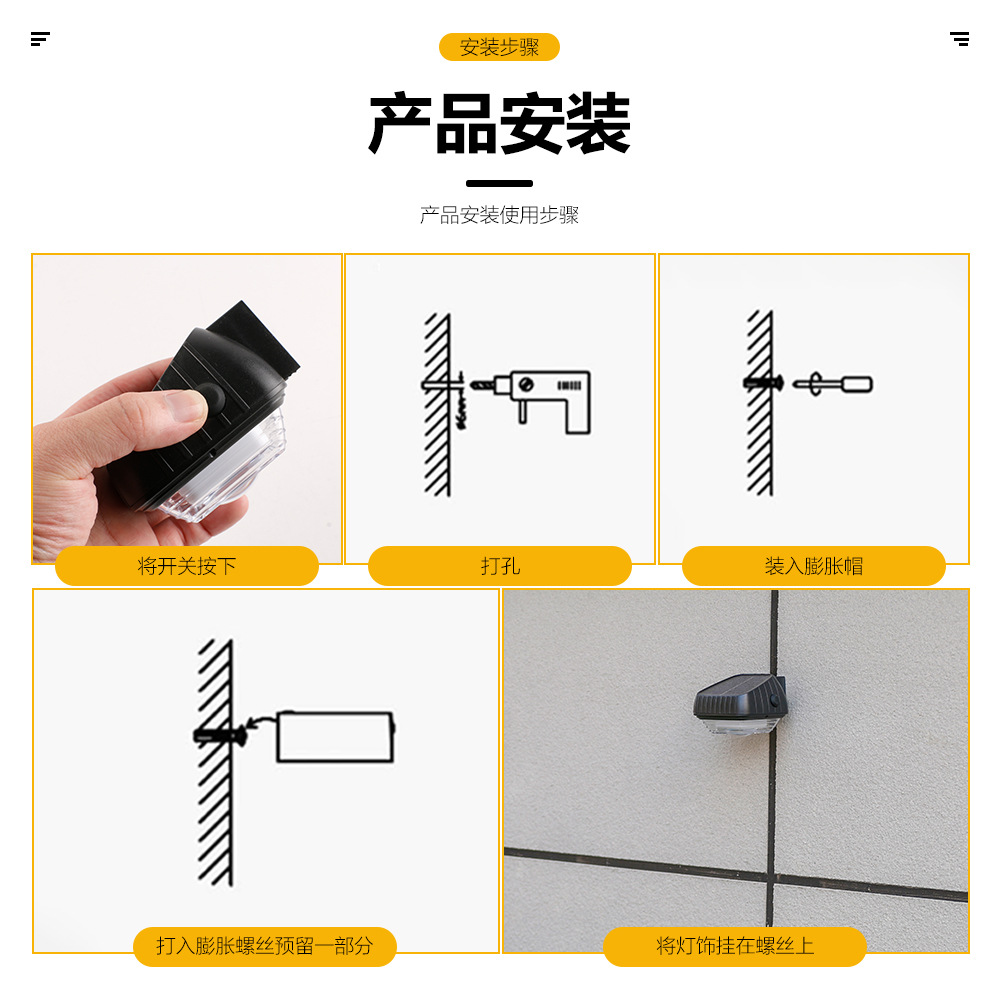 安装步骤

产品安装

产品安装使用步骤

将开关按下

打孔

装入膨胀帽

打入膨胀螺丝预留一部分

将灯饰挂在螺丝上