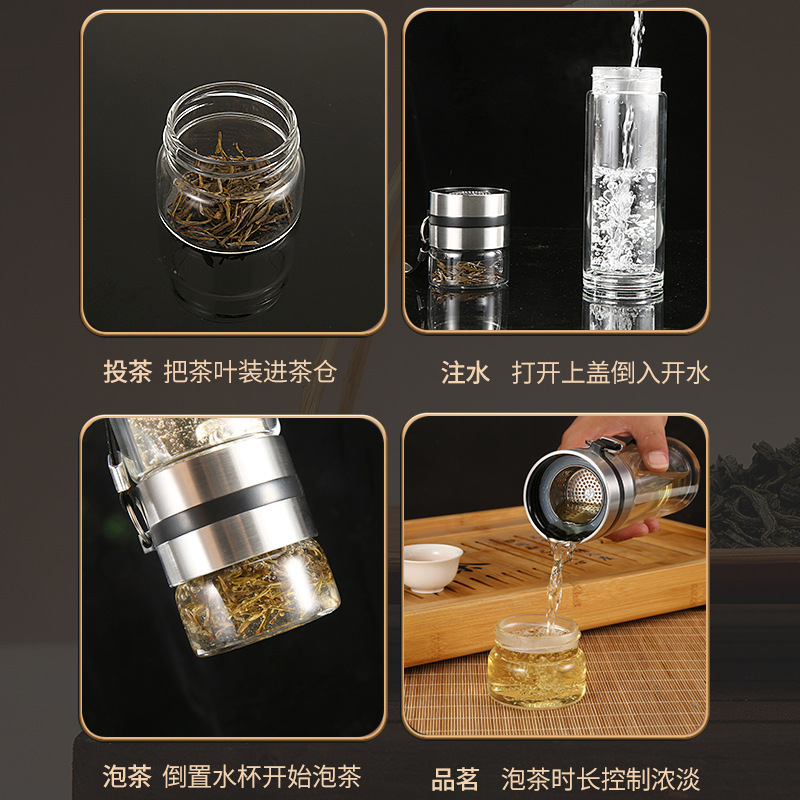 投茶 把茶叶装进茶仓

注水 打开上盖倒入开水

泡茶 倒置水杯开始泡茶

品茗 泡茶时长控制浓淡