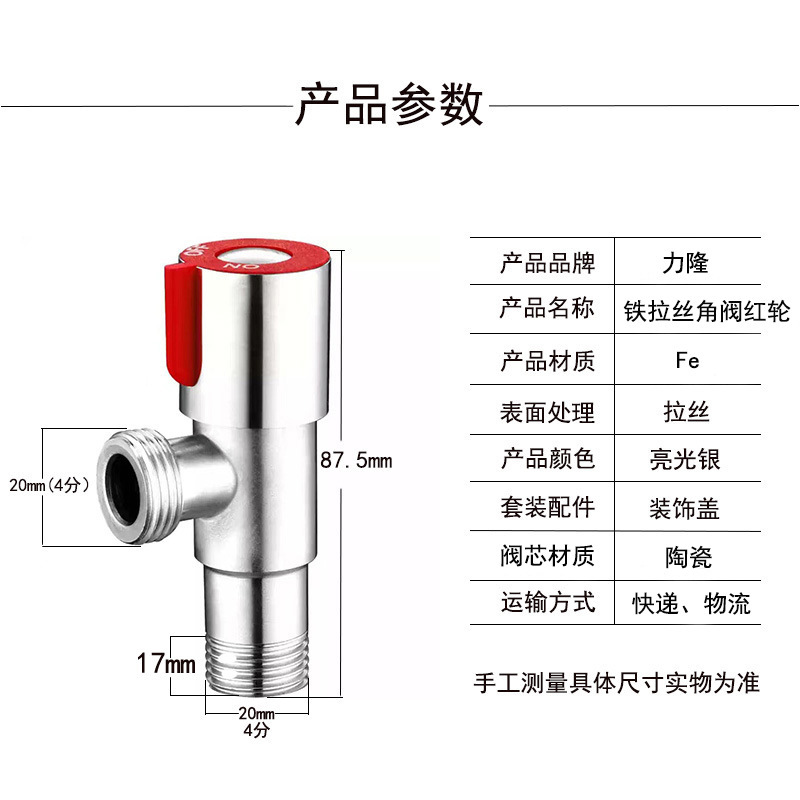 产品参数

OFF
ON

20mm(4分)

87.5mm

17mm

20mm
4分

| 产品品牌 | 力隆 |
|---|---|
| 产品名称 | 铁拉丝角阀红轮 |
| 产品材质 | Fe |
| 表面处理 | 拉丝 |
| 产品颜色 | 亮光银 |
| 套装配件 | 装饰盖 |
| 阀芯材质 | 陶瓷 |
| 运输方式 | 快递、物流 |

手工测量具体尺寸实物为准