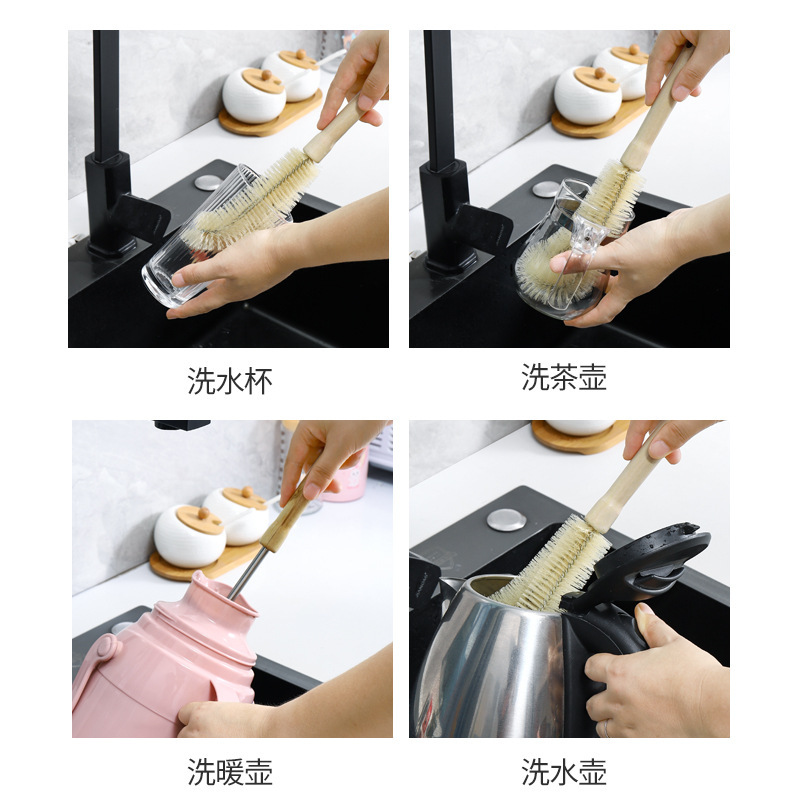 洗水杯

洗茶壶

洗暖壶

洗水壶