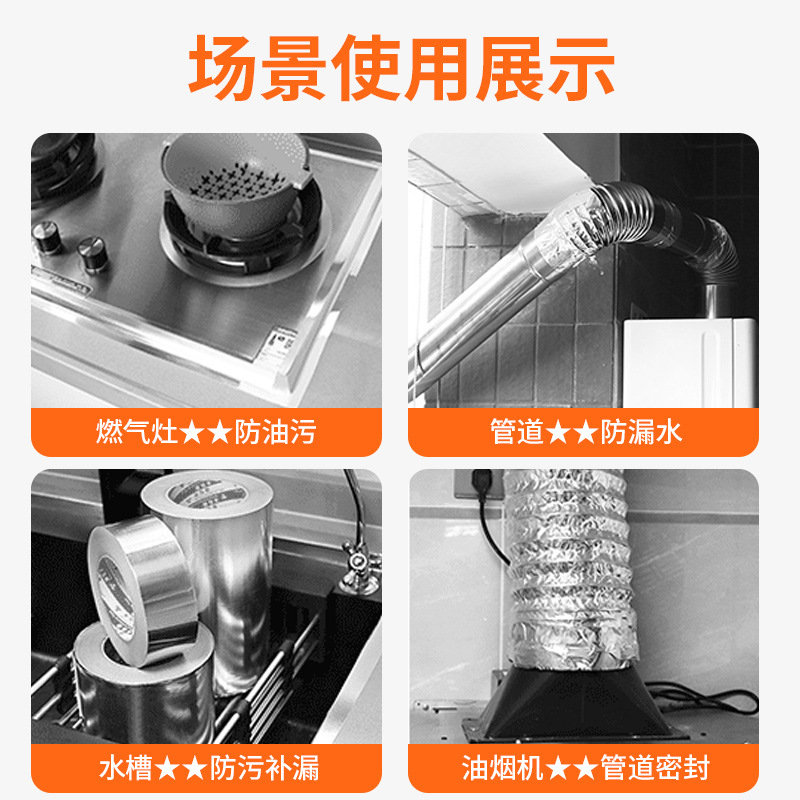 场景使用展示

燃气灶★★防油污

管道★★防漏水

水槽★★防污补漏

油烟机★★管道密封