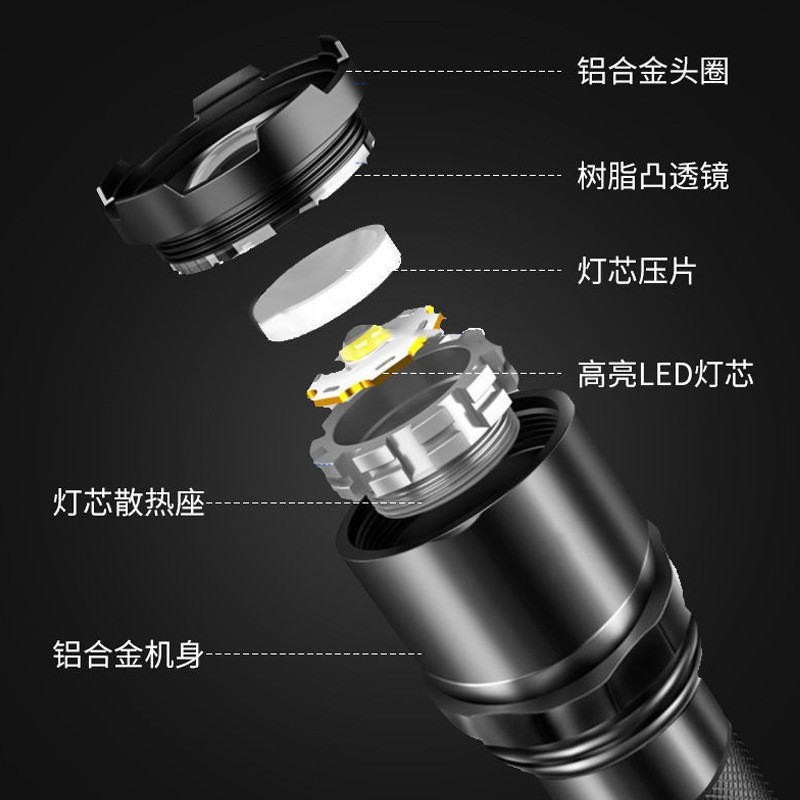 铝合金头圈

树脂凸透镜

灯芯压片

高亮LED灯芯

灯芯散热座

铝合金机身