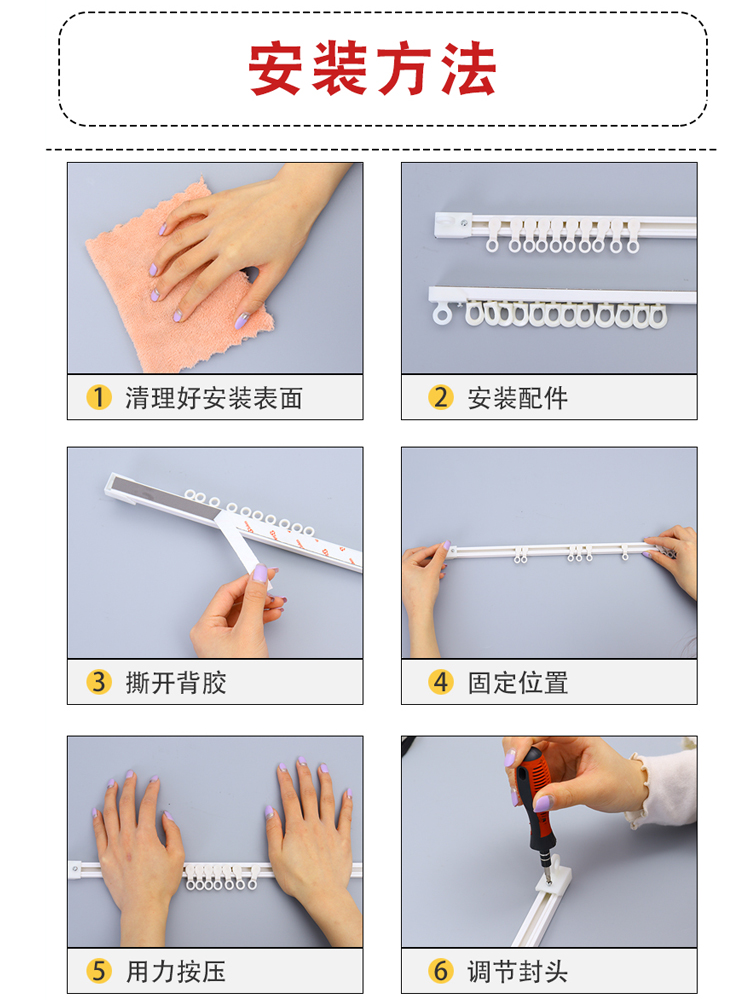 安装方法

1 清理好安装表面

2 安装配件

3 撕开背胶

4 固定位置

5 用力按压

6 调节封头