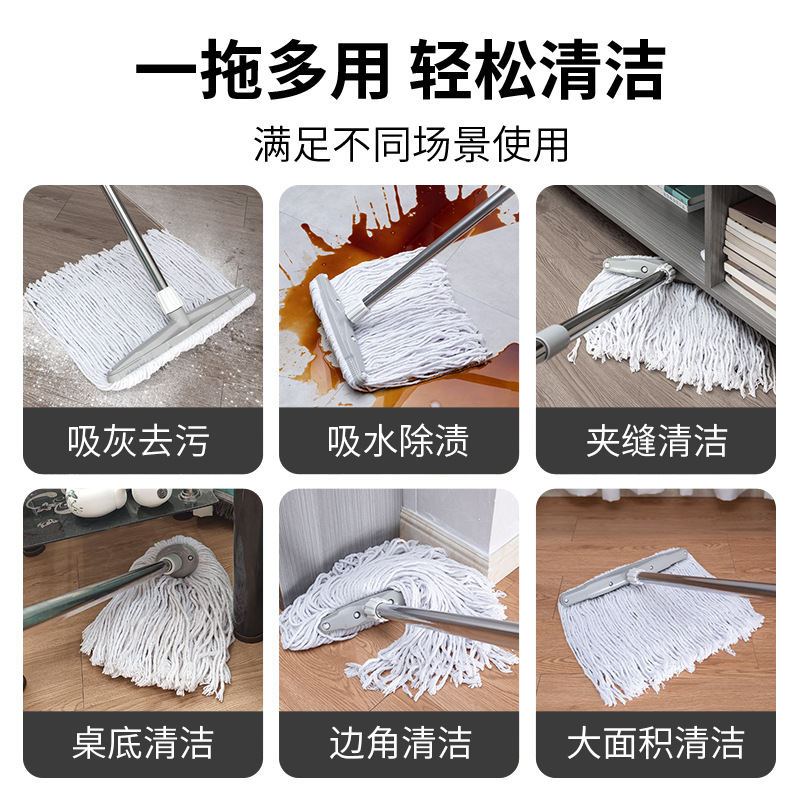 一拖多用 轻松清洁

满足不同场景使用

吸灰去污

吸水除渍

夹缝清洁

桌底清洁

边角清洁

大面积清洁