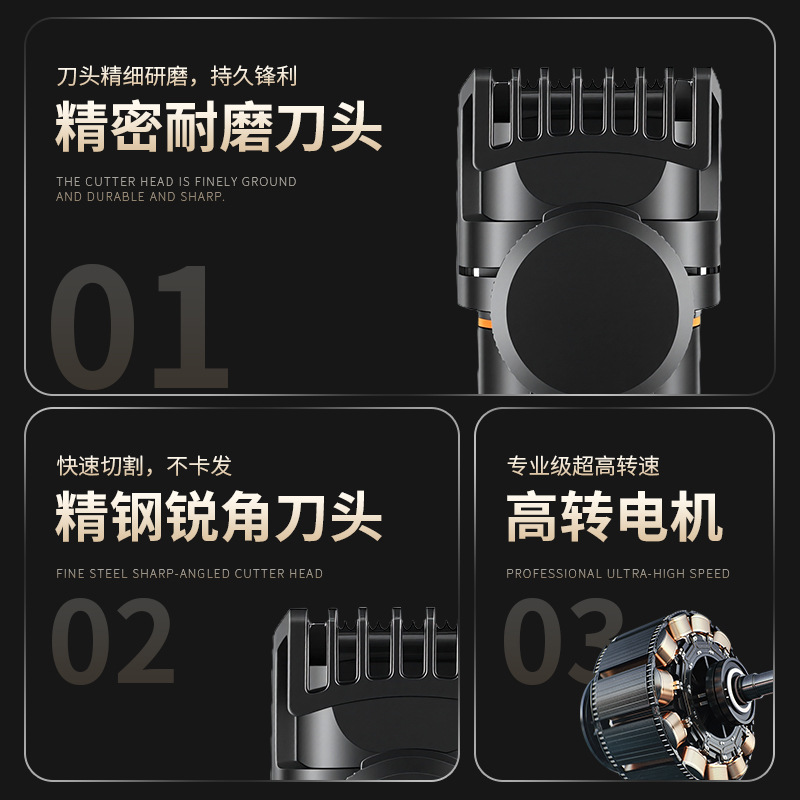 刀头精细研磨，持久锋利

精密耐磨刀头

THE CUTTER HEAD IS FINELY GROUND AND DURABLE AND SHARP.

01

快速切割，不卡发

精钢锐角刀头

FINE STEEL SHARP-ANGLED CUTTER HEAD

02

专业级超高转速

高转电机

PROFESSIONAL ULTRA-HIGH SPEED

03