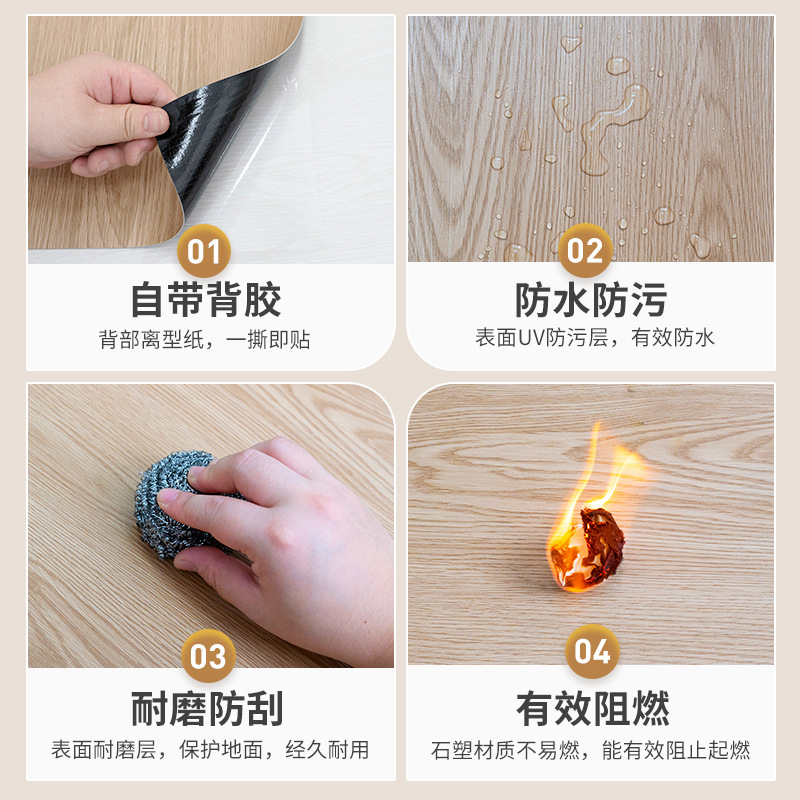 01
自带背胶
背部离型纸，一撕即贴

02
防水防污
表面UV防污层，有效防水

03
耐磨防刮
表面耐磨层，保护地面，经久耐用

04
有效阻燃
石塑材质不易燃，能有效阻止起燃