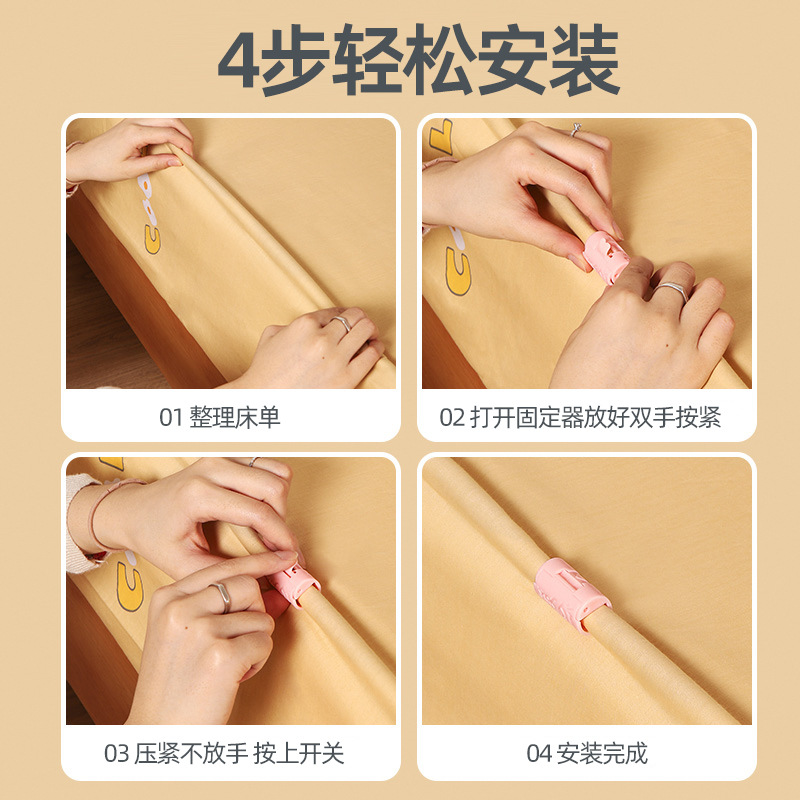 4步轻松安装

01 整理床单

02 打开固定器放好双手按紧

03 压紧不放手 按上开关

04 安装完成