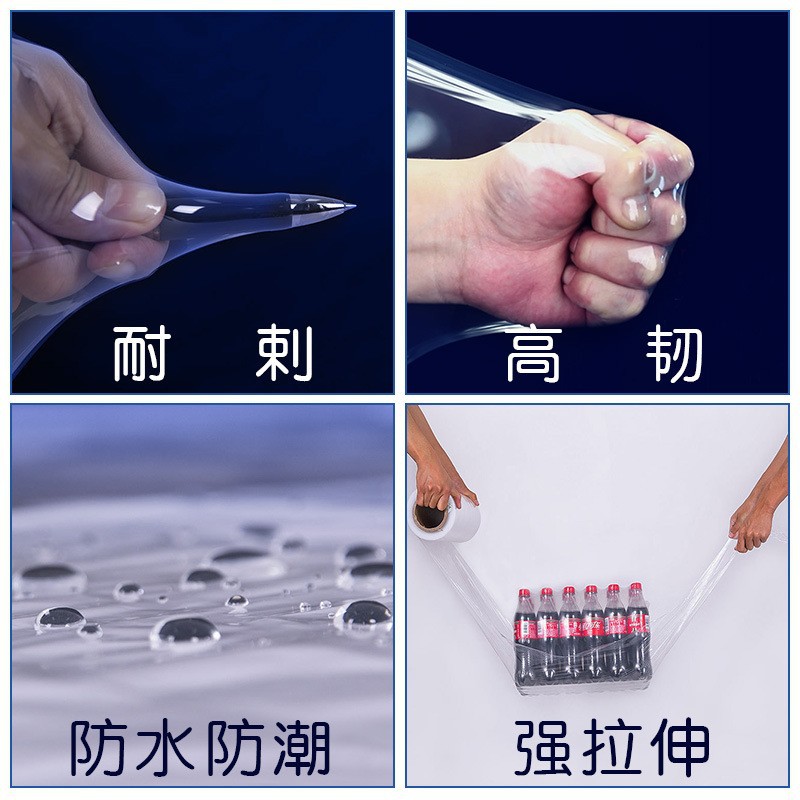 耐　刺

高　韧

防水防潮

强拉伸