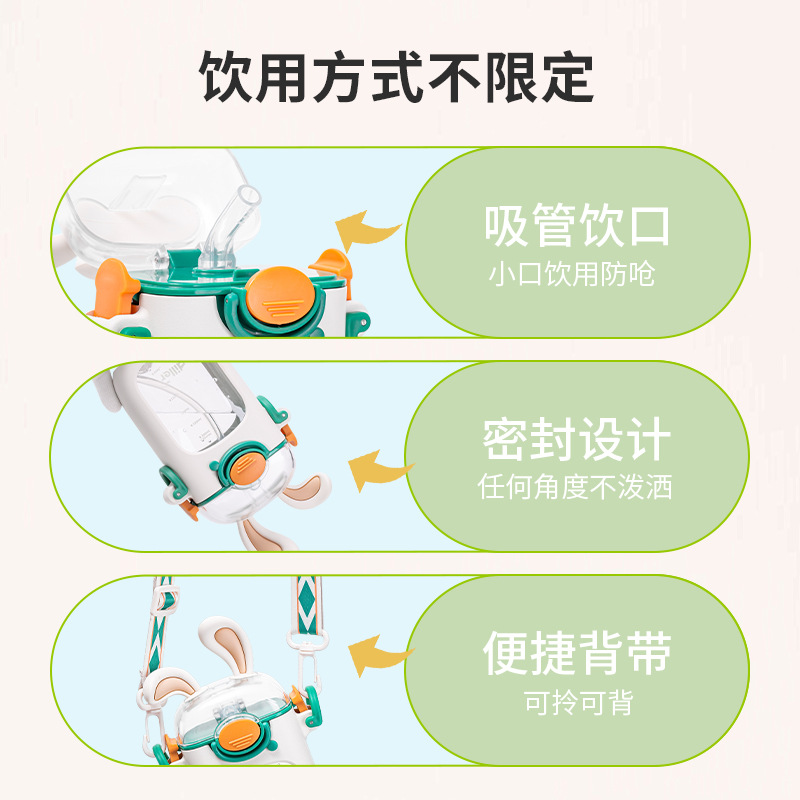 饮用方式不限定

吸管饮口
小口饮用防呛

密封设计
任何角度不泼洒

便捷背带
可拎可背