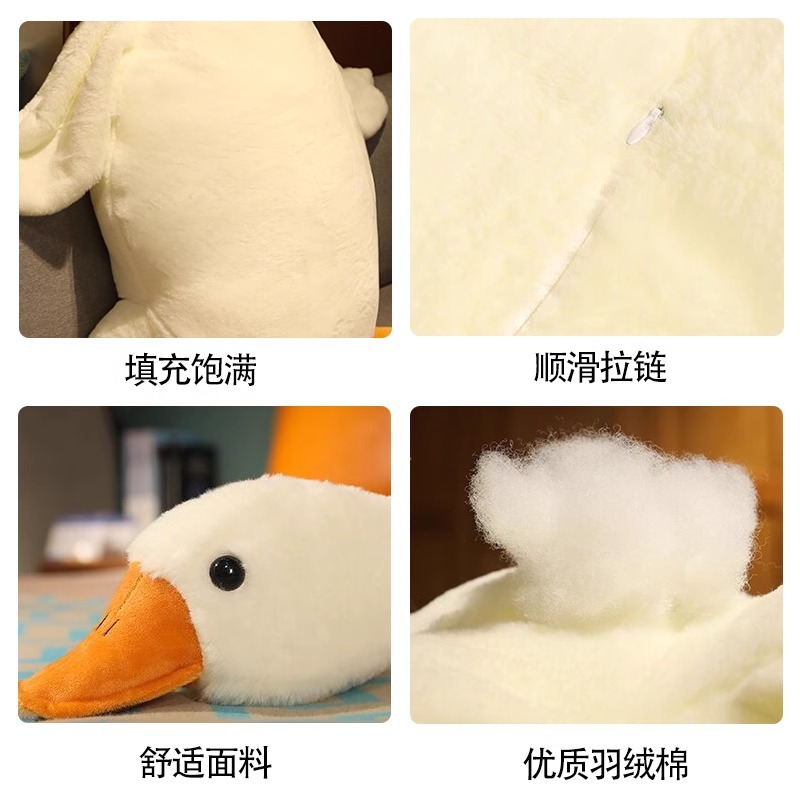 填充饱满

顺滑拉链

舒适面料

优质羽绒棉