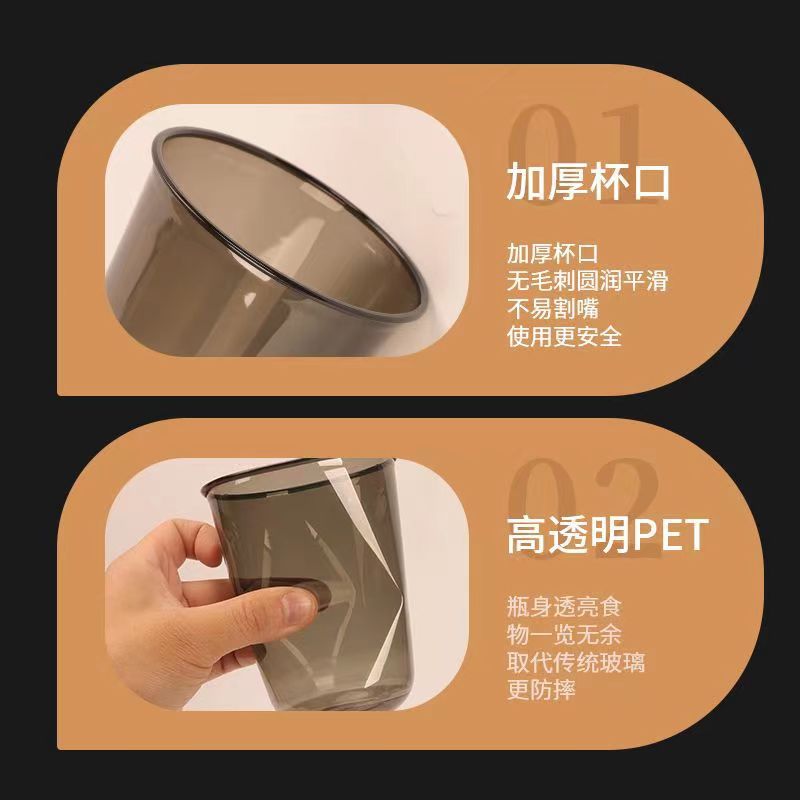 01

加厚杯口

加厚杯口
无毛刺圆润平滑
不易割嘴
使用更安全

02

高透明PET

瓶身透亮食
物一览无余
取代传统玻璃
更防摔