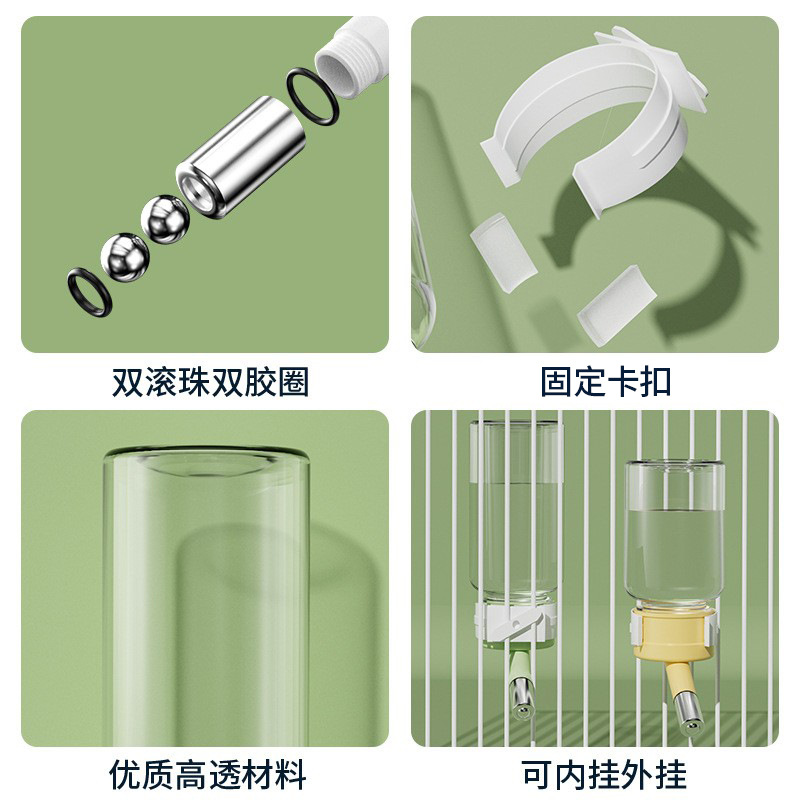 双滚珠双胶圈

固定卡扣

优质高透材料

可内挂外挂