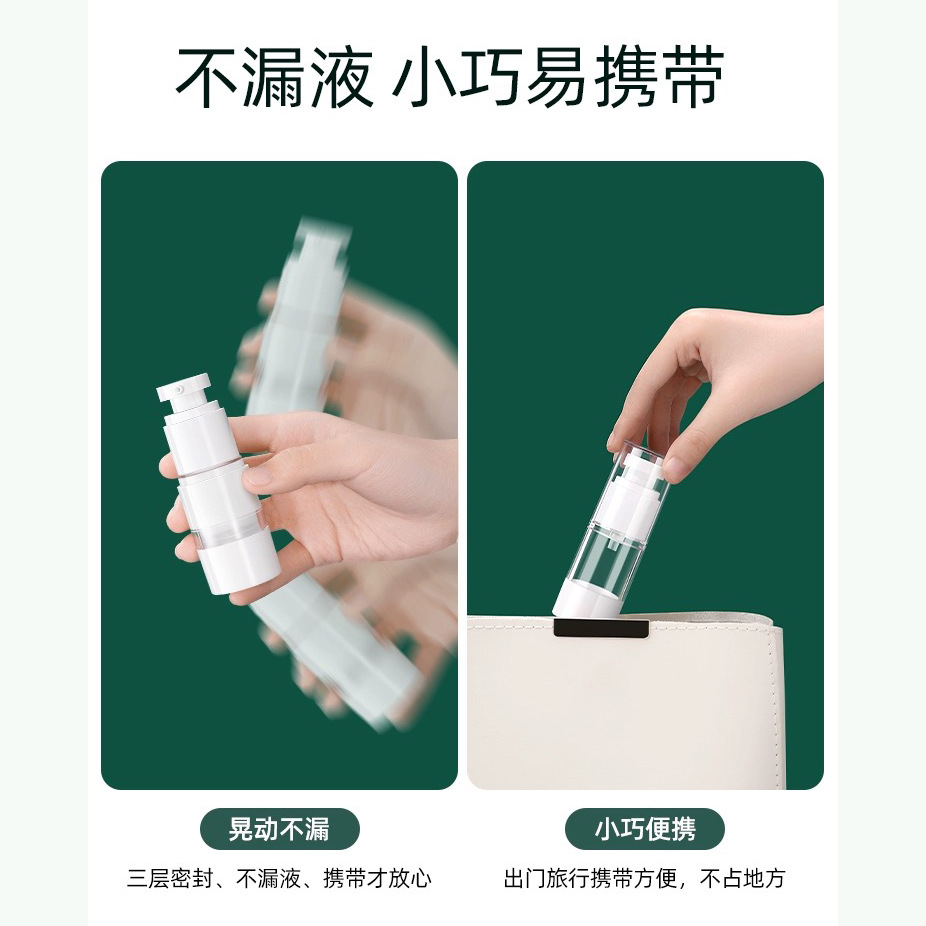 不漏液 小巧易携带

晃动不漏

三层密封、不漏液、携带才放心

小巧便携

出门旅行携带方便，不占地方