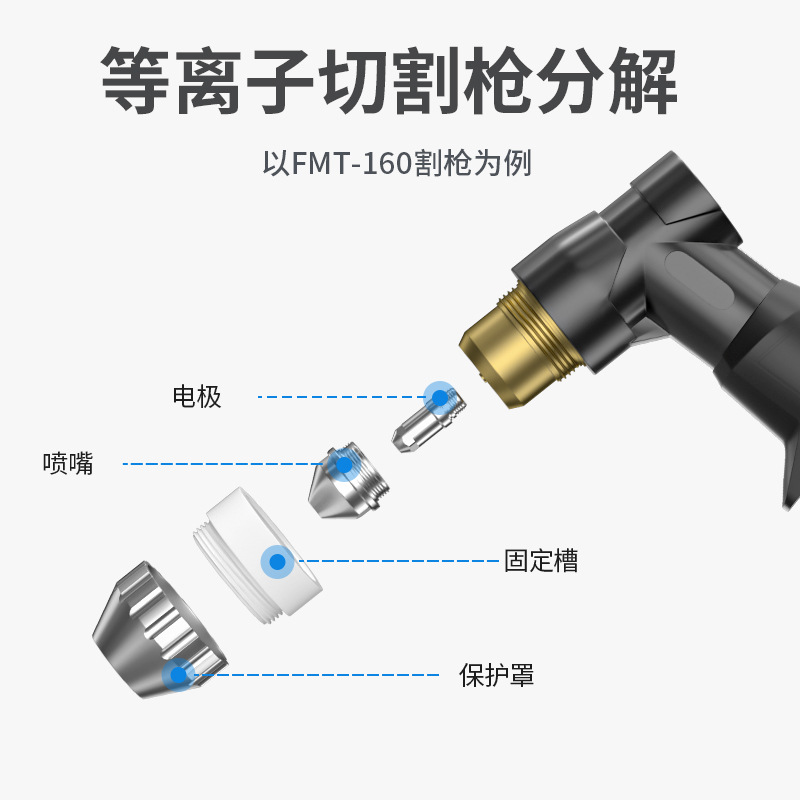 等离子切割枪分解

以FMT-160割枪为例

电极

喷嘴

固定槽

保护罩