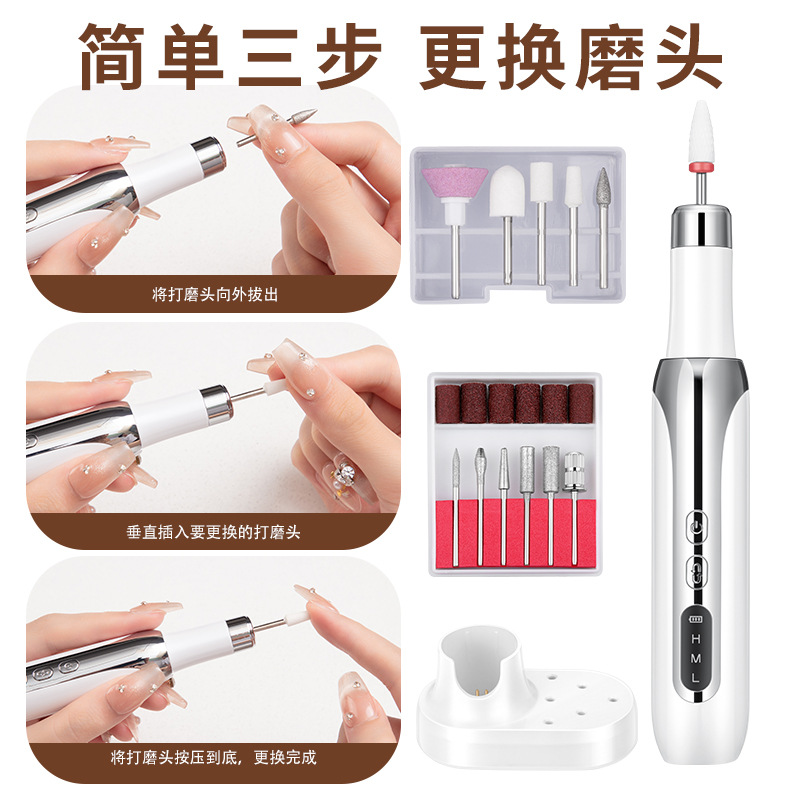 简单三步 更换磨头

将打磨头向外拔出

垂直插入要更换的打磨头

将打磨头按压到底，更换完成

H
M
L