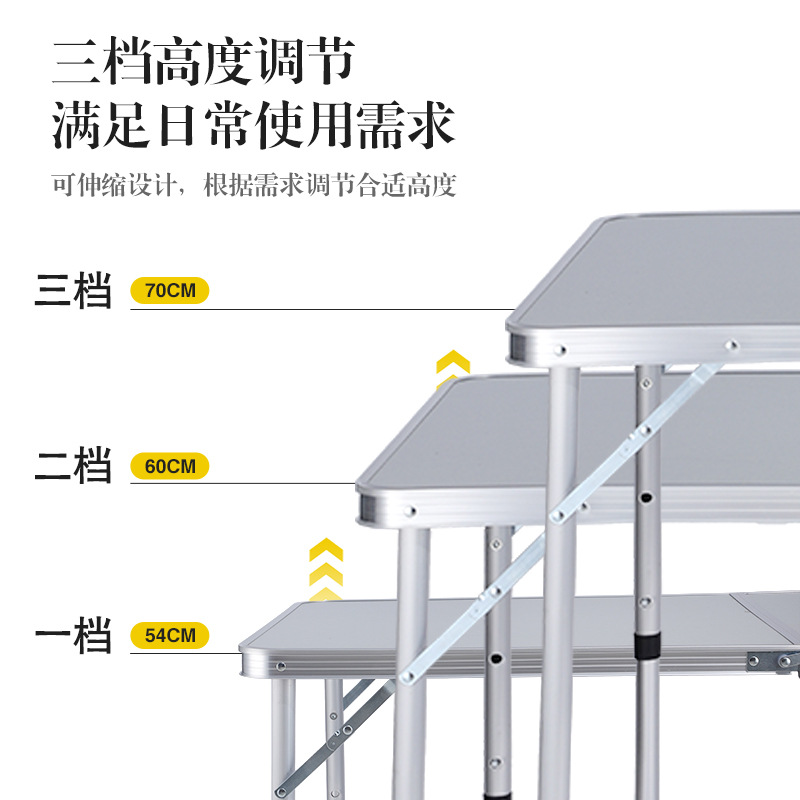 三档高度调节
满足日常使用需求

可伸缩设计，根据需求调节合适高度

三档 70CM

二档 60CM

一档 54CM